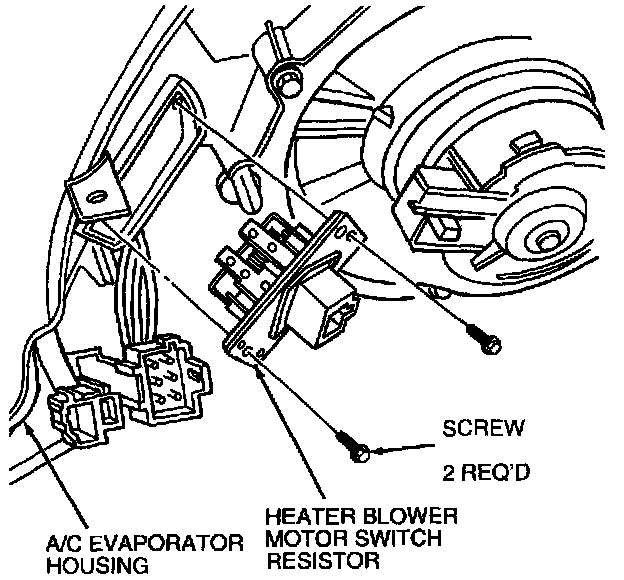 SCREW
2 REQ'D

HEATER BLOWER MOTOR SWITCH RESISTOR

A/C EVAPORATOR HOUSING