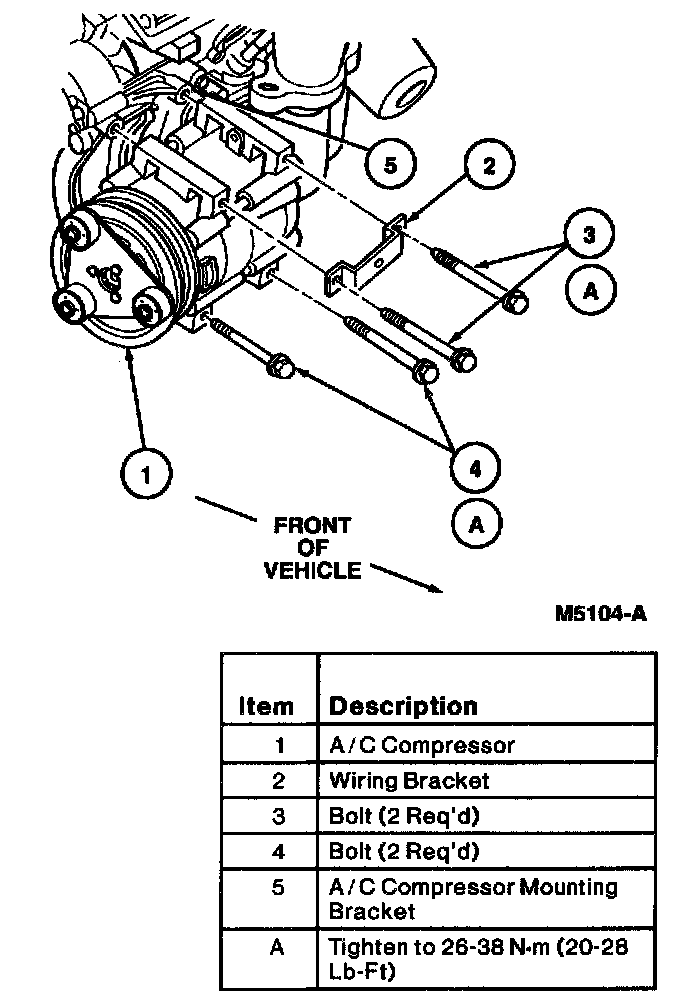 5

2

3

A

1

4

A

FRONT OF VEHICLE

M5104-A

| Item | Description |
|---|---|
| 1 | A/C Compressor |
| 2 | Wiring Bracket |
| 3 | Bolt (2 Req'd) |
| 4 | Bolt (2 Req'd) |
| 5 | A/C Compressor Mounting Bracket |
| A | Tighten to 26-38 N·m (20-28 Lb-Ft) |