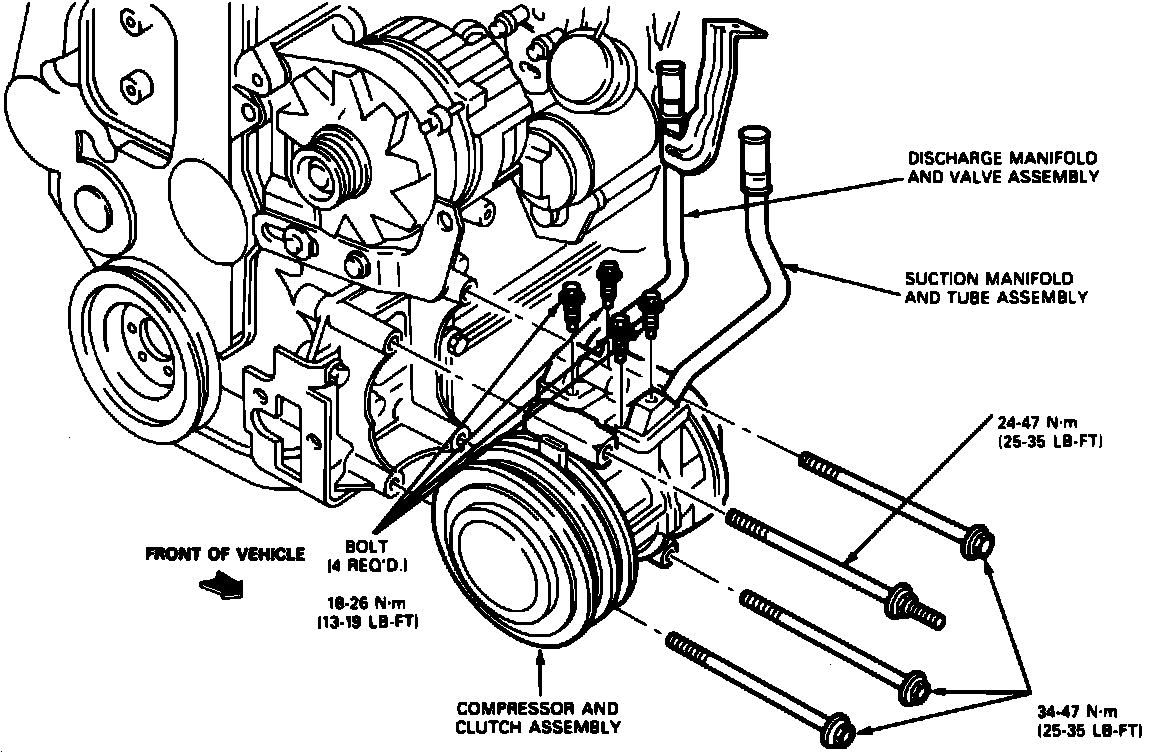 DISCHARGE MANIFOLD AND VALVE ASSEMBLY

SUCTION MANIFOLD AND TUBE ASSEMBLY

24-47 N·m (25-35 LB-FT)

FRONT OF VEHICLE

BOLT (4 REQ'D.)

18-26 N·m (13-19 LB-FT)

COMPRESSOR AND CLUTCH ASSEMBLY

34-47 N·m (25-35 LB-FT)