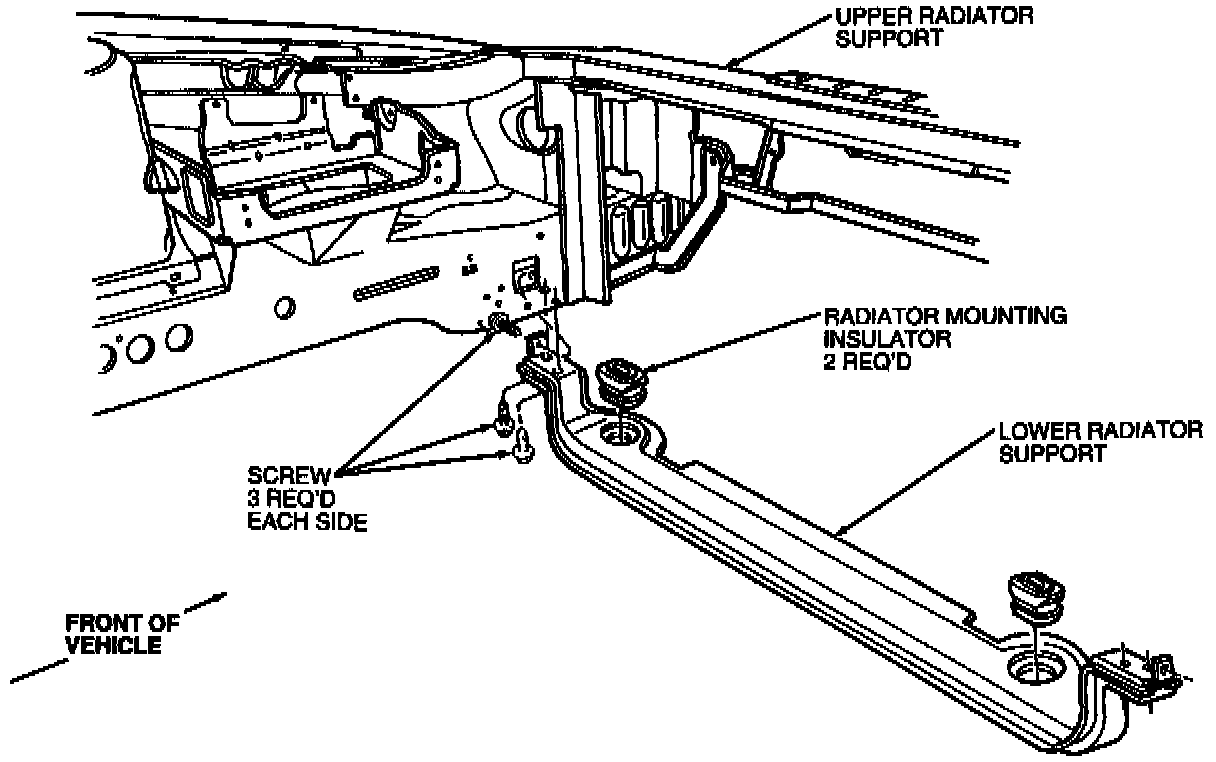 UPPER RADIATOR SUPPORT

RADIATOR MOUNTING INSULATOR 2 REQ'D

LOWER RADIATOR SUPPORT

SCREW 3 REQ'D EACH SIDE

FRONT OF VEHICLE