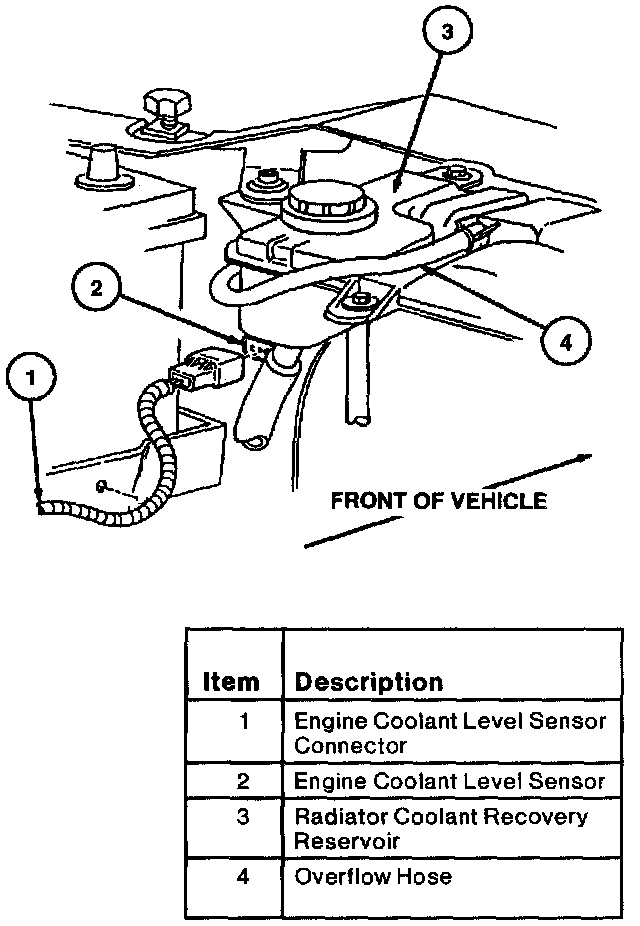 3

2

4

1

FRONT OF VEHICLE

| Item | Description |
|---|---|
| 1 | Engine Coolant Level Sensor Connector |
| 2 | Engine Coolant Level Sensor |
| 3 | Radiator Coolant Recovery Reservoir |
| 4 | Overflow Hose |