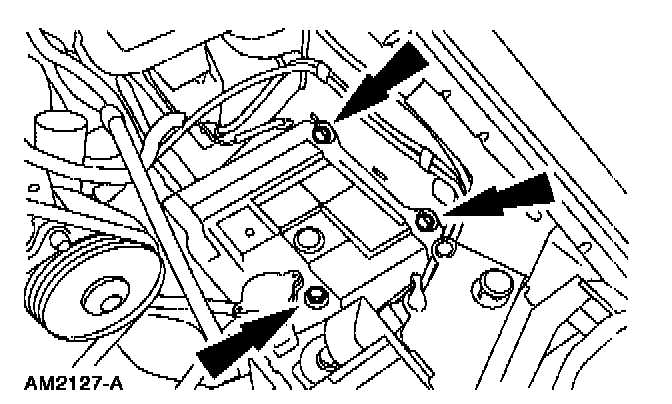 AM2127-A