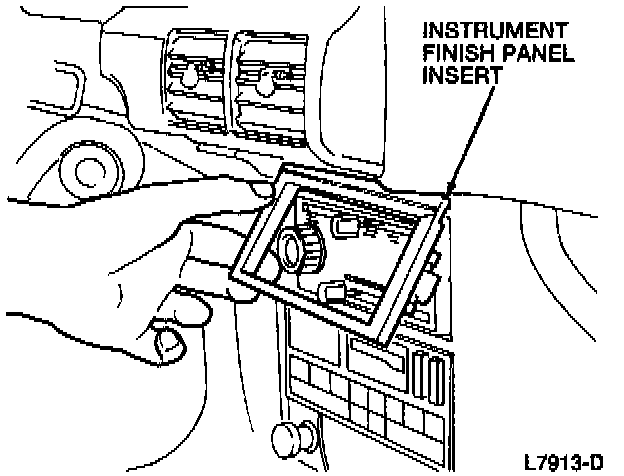 INSTRUMENT FINISH PANEL INSERT

L7913-D