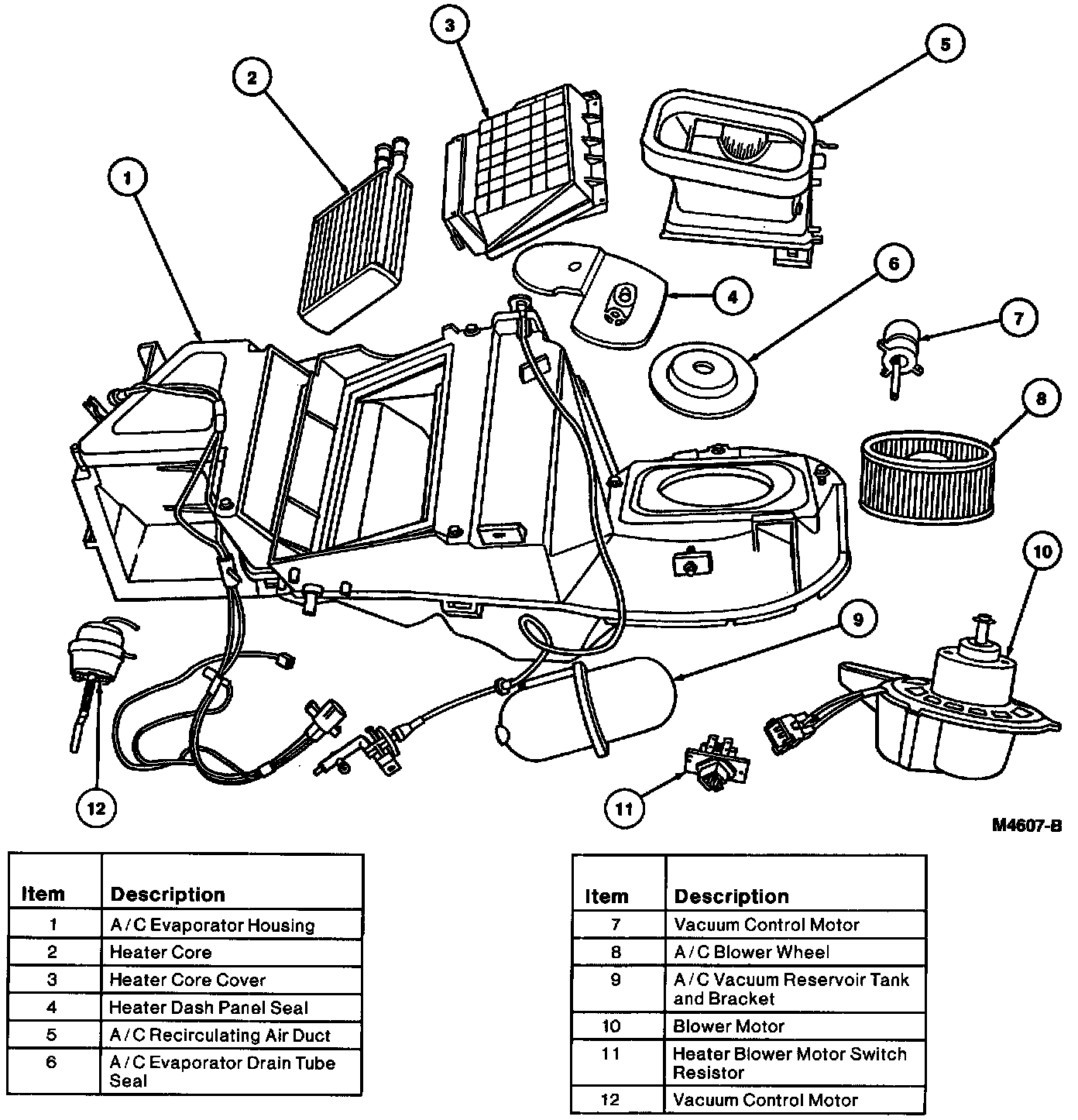 3
5
2
1
4
6
7
8
10
9
12
11
M4607-B

| Item | Description |
|---|---|
| 1 | A / C Evaporator Housing |
| 2 | Heater Core |
| 3 | Heater Core Cover |
| 4 | Heater Dash Panel Seal |
| 5 | A / C Recirculating Air Duct |
| 6 | A / C Evaporator Drain Tube Seal |

| Item | Description |
|---|---|
| 7 | Vacuum Control Motor |
| 8 | A / C Blower Wheel |
| 9 | A / C Vacuum Reservoir Tank and Bracket |
| 10 | Blower Motor |
| 11 | Heater Blower Motor Switch Resistor |
| 12 | Vacuum Control Motor |