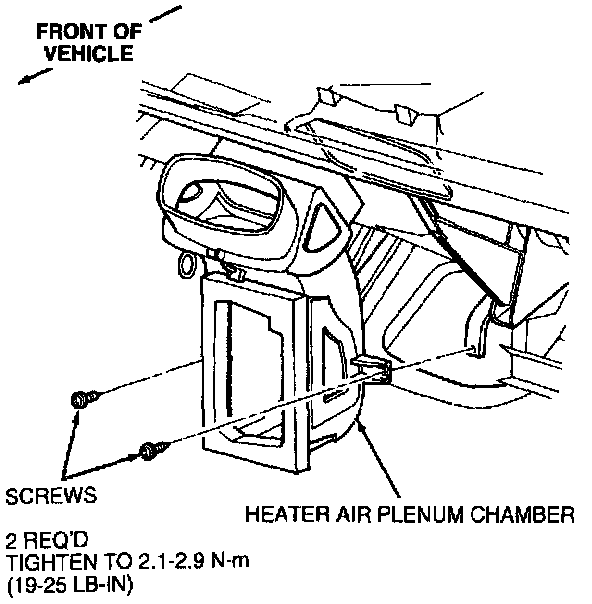 FRONT OF VEHICLE

SCREWS

HEATER AIR PLENUM CHAMBER

2 REQ'D
TIGHTEN TO 2.1-2.9 N-m
(19-25 LB-IN)