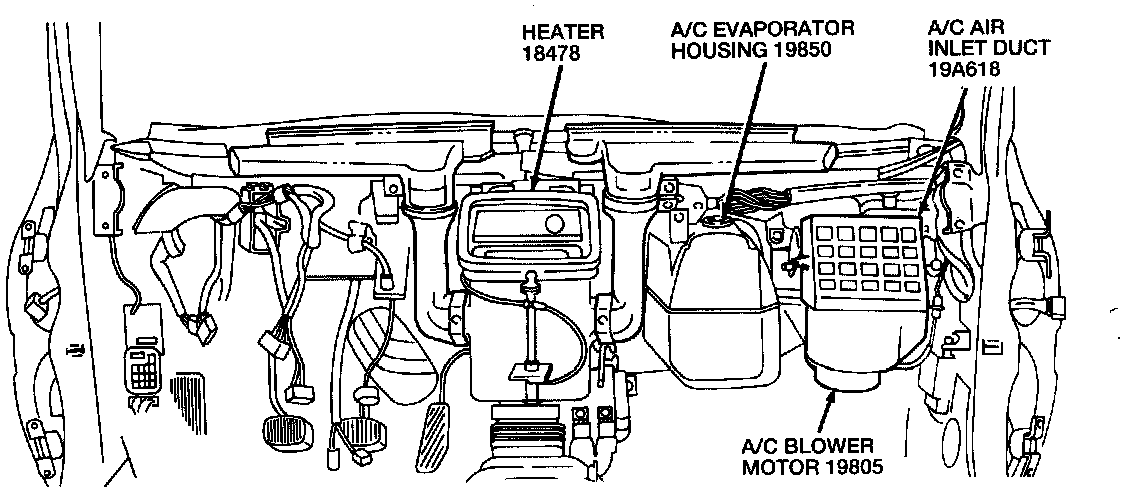 HEATER 18478

A/C EVAPORATOR HOUSING 19850

A/C AIR INLET DUCT 19A618

A/C BLOWER MOTOR 19805