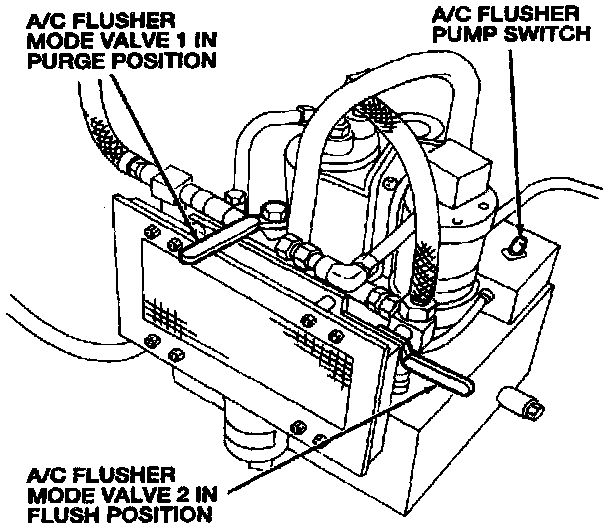 A/C FLUSHER MODE VALVE 1 IN PURGE POSITION

A/C FLUSHER PUMP SWITCH

A/C FLUSHER MODE VALVE 2 IN FLUSH POSITION