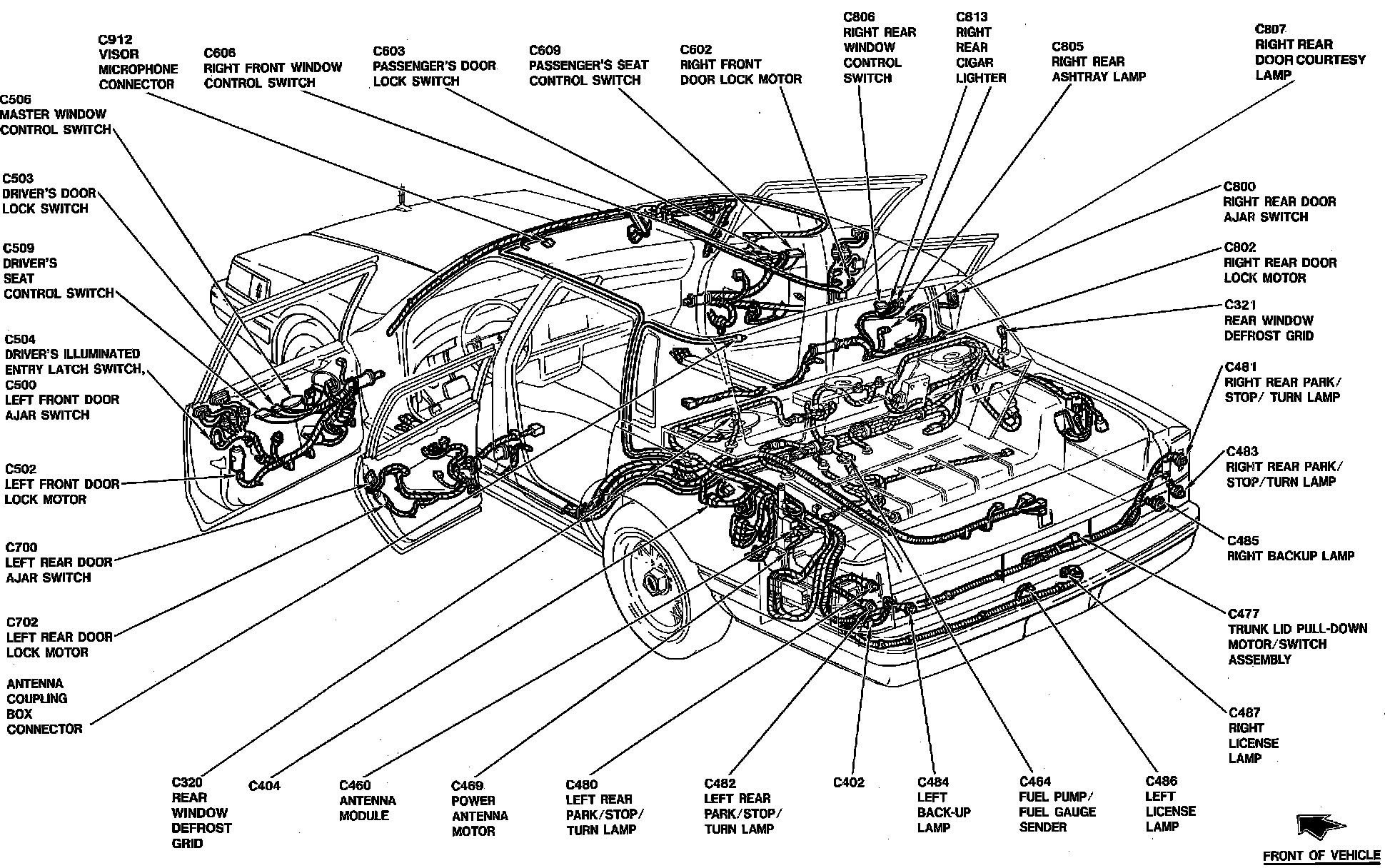 C912
VISOR
MICROPHONE
CONNECTOR

C606
RIGHT FRONT WINDOW
CONTROL SWITCH

C603
PASSENGER'S DOOR
LOCK SWITCH

C609
PASSENGER'S SEAT
CONTROL SWITCH

C602
RIGHT FRONT
DOOR LOCK MOTOR

C806
RIGHT REAR
WINDOW
CONTROL
SWITCH

C813
RIGHT
REAR
CIGAR
LIGHTER

C805
RIGHT REAR
ASHTRAY LAMP

C807
RIGHT REAR
DOOR COURTESY
LAMP

C506
MASTER WINDOW
CONTROL SWITCH

C503
DRIVER'S DOOR
LOCK SWITCH

C509
DRIVER'S
SEAT
CONTROL SWITCH

C504
DRIVER'S ILLUMINATED
ENTRY LATCH SWITCH,
C500
LEFT FRONT DOOR
AJAR SWITCH

C502
LEFT FRONT DOOR
LOCK MOTOR

C700
LEFT REAR DOOR
AJAR SWITCH

C702
LEFT REAR DOOR
LOCK MOTOR

ANTENNA
COUPLING
BOX
CONNECTOR

C800
RIGHT REAR DOOR
AJAR SWITCH

C802
RIGHT REAR DOOR
LOCK MOTOR

C321
REAR WINDOW
DEFROST GRID

C481
RIGHT REAR PARK/
STOP/ TURN LAMP

C483
RIGHT REAR PARK/
STOP/TURN LAMP

C485
RIGHT BACKUP LAMP

C477
TRUNK LID PULL-DOWN
MOTOR/SWITCH
ASSEMBLY

C487
RIGHT
LICENSE
LAMP

C320
REAR
WINDOW
DEFROST
GRID

C404

C460
ANTENNA
MODULE

C469
POWER
ANTENNA
MOTOR

C480
LEFT REAR
PARK/STOP/
TURN LAMP

C482
LEFT REAR
PARK/STOP/
TURN LAMP

C402

C484
LEFT
BACK-UP
LAMP

C464
FUEL PUMP/
FUEL GAUGE
SENDER

C486
LEFT
LICENSE
LAMP

FRONT OF VEHICLE