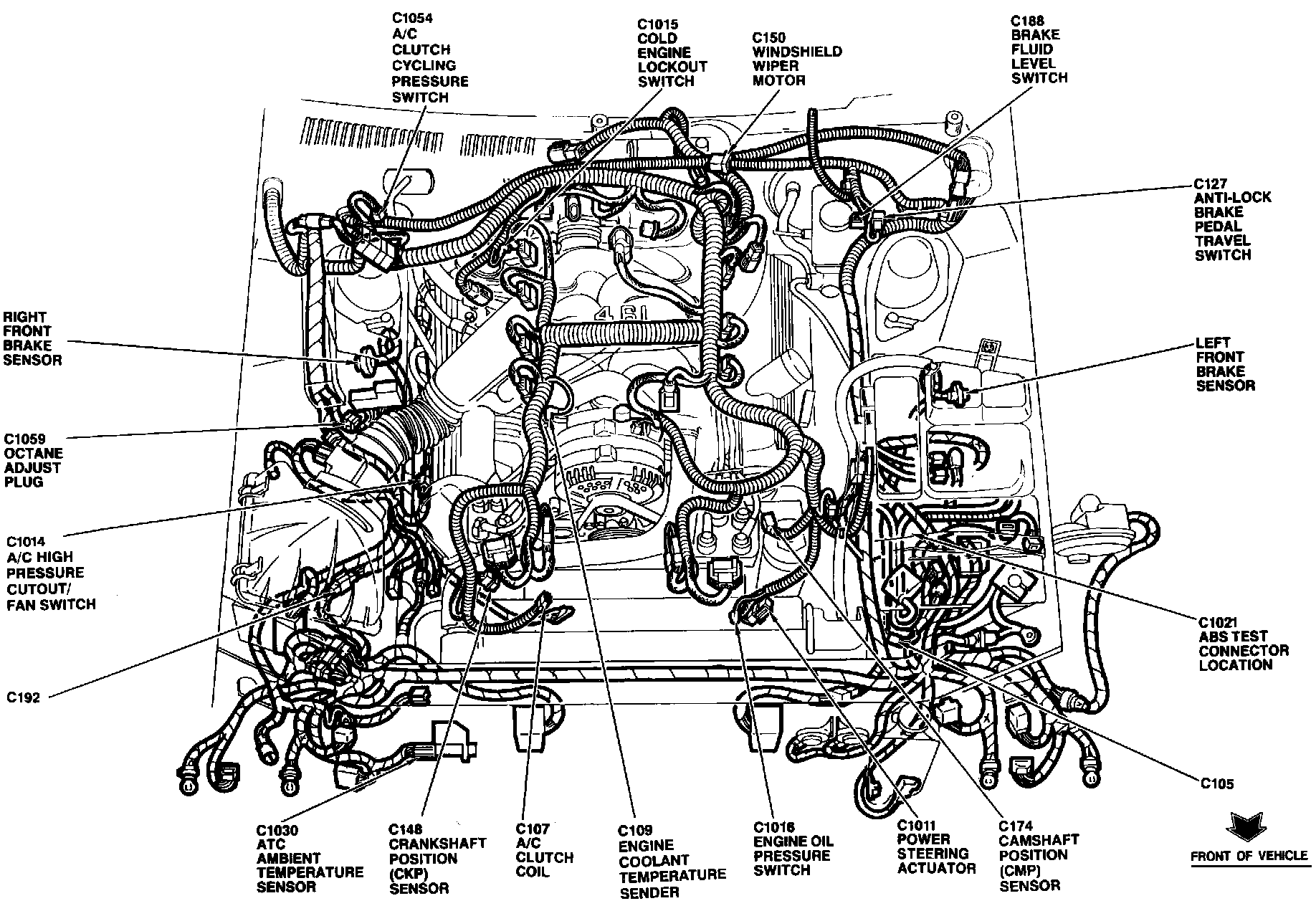 C1054
A/C
CLUTCH
CYCLING
PRESSURE
SWITCH

C1015
COLD
ENGINE
LOCKOUT
SWITCH

C150
WINDSHIELD
WIPER
MOTOR

C188
BRAKE
FLUID
LEVEL
SWITCH

C127
ANTI-LOCK
BRAKE
PEDAL
TRAVEL
SWITCH

RIGHT
FRONT
BRAKE
SENSOR

4.6L

LEFT
FRONT
BRAKE
SENSOR

C1059
OCTANE
ADJUST
PLUG

C1014
A/C HIGH
PRESSURE
CUTOUT/
FAN SWITCH

C1021
ABS TEST
CONNECTOR
LOCATION

C192

C105

C1030
ATC
AMBIENT
TEMPERATURE
SENSOR

C148
CRANKSHAFT
POSITION
(CKP)
SENSOR

C107
A/C
CLUTCH
COIL

C109
ENGINE
COOLANT
TEMPERATURE
SENDER

C1016
ENGINE OIL
PRESSURE
SWITCH

C1011
POWER
STEERING
ACTUATOR

C174
CAMSHAFT
POSITION
(CMP)
SENSOR

FRONT OF VEHICLE