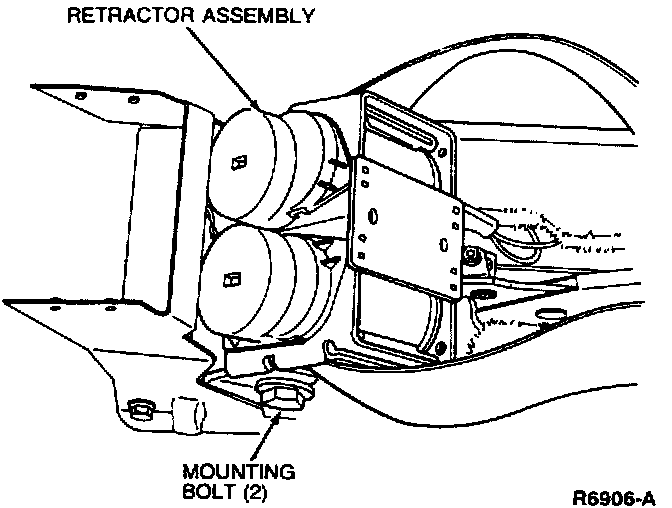 RETRACTOR ASSEMBLY

MOUNTING BOLT (2)

R6906-A