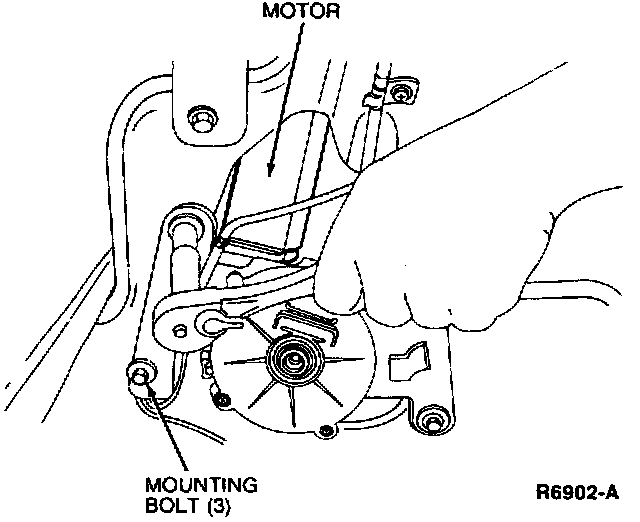 MOTOR

MOUNTING
BOLT (3)

R6902-A