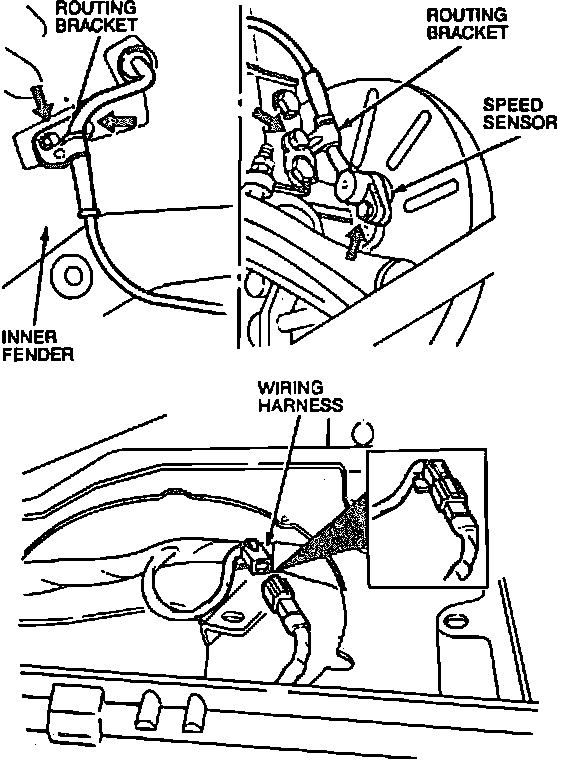 ROUTING BRACKET

ROUTING BRACKET

SPEED SENSOR

INNER FENDER

WIRING HARNESS