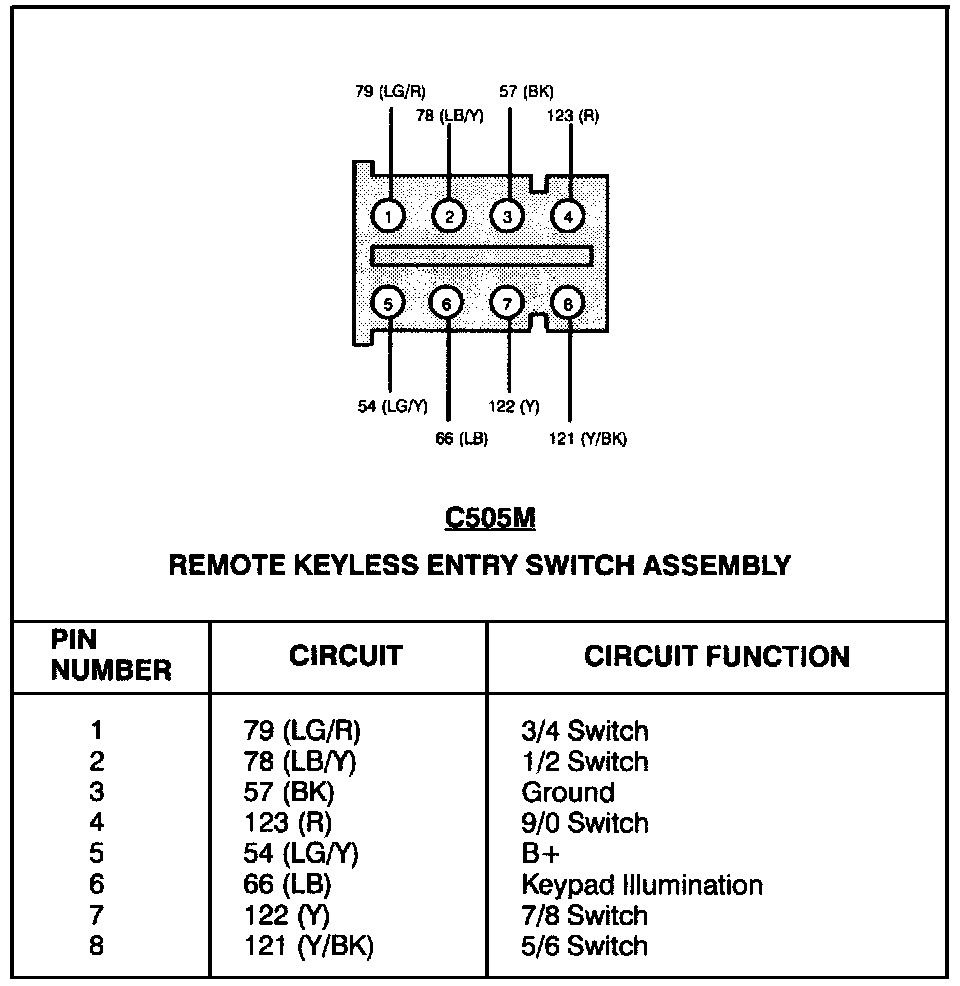 79 (LG/R)
78 (LB/Y)
57 (BK)
123 (R)

1 2 3 4
5 6 7 8

54 (LG/Y)
66 (LB)
122 (Y)
121 (Y/BK)

C505M

REMOTE KEYLESS ENTRY SWITCH ASSEMBLY

| PIN NUMBER | CIRCUIT | CIRCUIT FUNCTION |
|---|---|---|
| 1 | 79 (LG/R) | 3/4 Switch |
| 2 | 78 (LB/Y) | 1/2 Switch |
| 3 | 57 (BK) | Ground |
| 4 | 123 (R) | 9/0 Switch |
| 5 | 54 (LG/Y) | B+ |
| 6 | 66 (LB) | Keypad Illumination |
| 7 | 122 (Y) | 7/8 Switch |
| 8 | 121 (Y/BK) | 5/6 Switch |