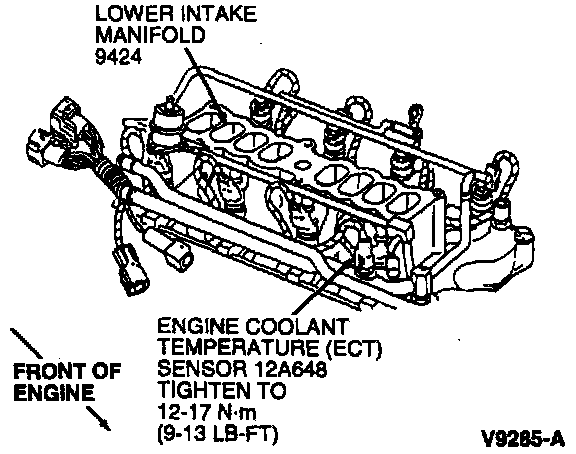 LOWER INTAKE MANIFOLD 9424

ENGINE COOLANT TEMPERATURE (ECT) SENSOR 12A648 TIGHTEN TO 12-17 N·m (9-13 LB-FT)

FRONT OF ENGINE

V9285-A