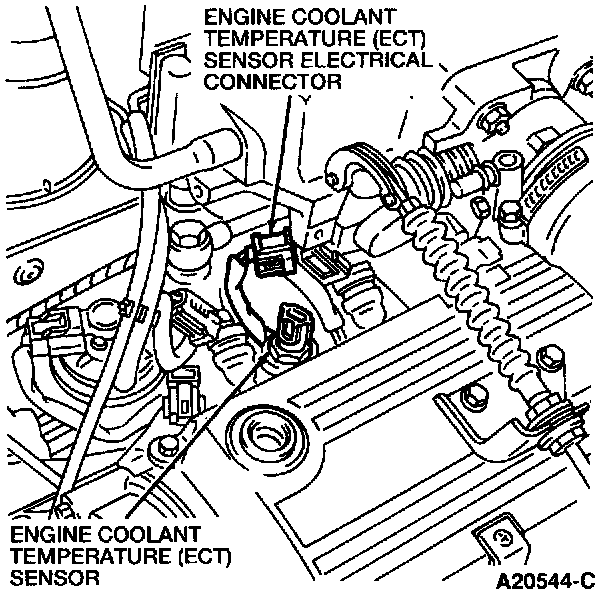 ENGINE COOLANT TEMPERATURE (ECT) SENSOR ELECTRICAL CONNECTOR

ENGINE COOLANT TEMPERATURE (ECT) SENSOR

A20544-C