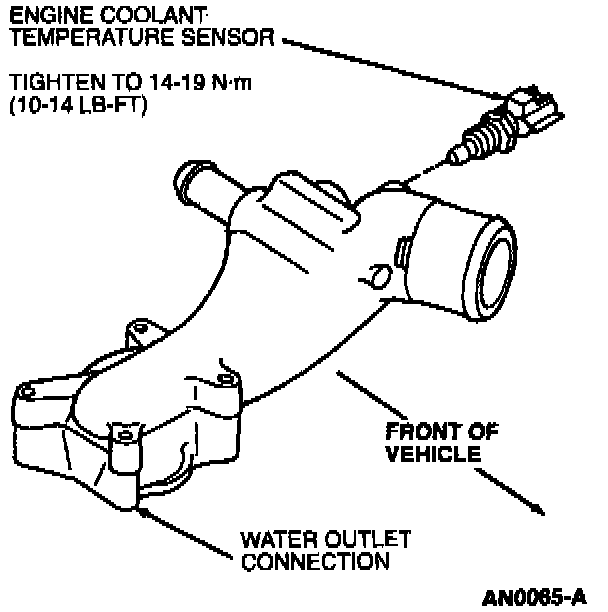 ENGINE COOLANT TEMPERATURE SENSOR

TIGHTEN TO 14-19 N·m (10-14 LB-FT)

FRONT OF VEHICLE

WATER OUTLET CONNECTION

AN0065-A