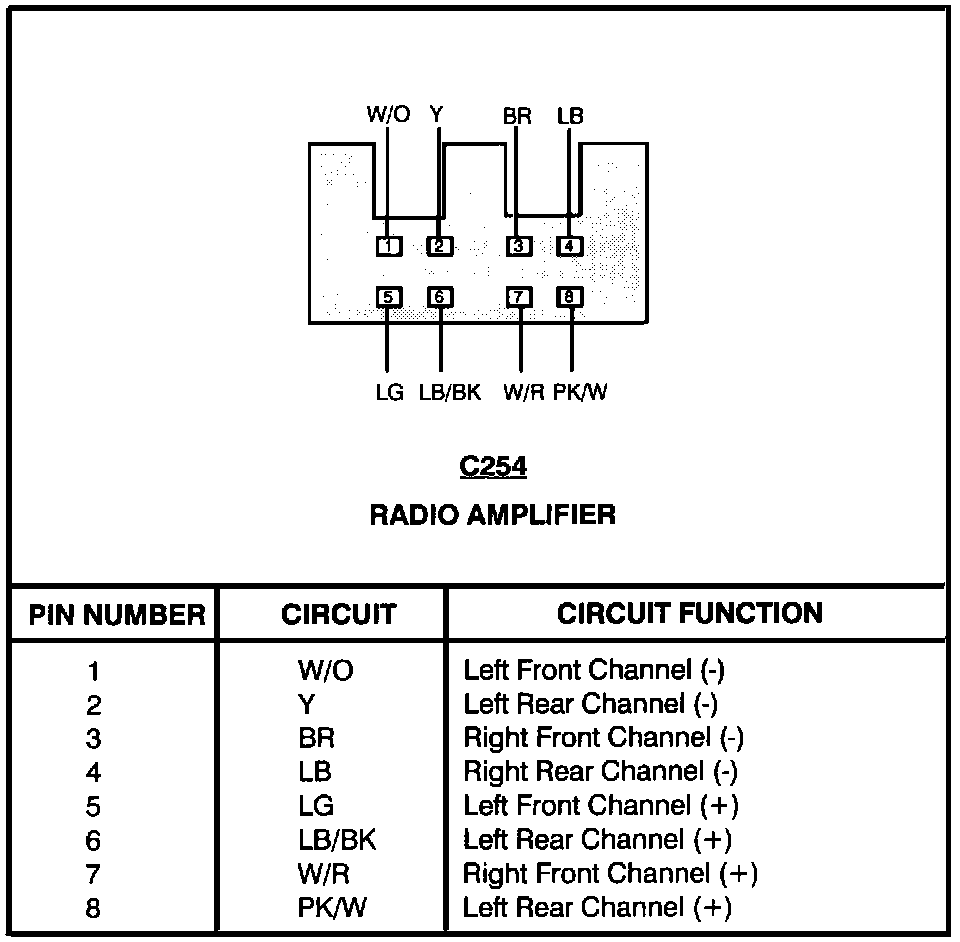 W/O Y BR LB

1 2 3 4

5 6 7 8

LG LB/BK W/R PK/W

C254

RADIO AMPLIFIER

| PIN NUMBER | CIRCUIT | CIRCUIT FUNCTION |
|---|---|---|
| 1 | W/O | Left Front Channel (-) |
| 2 | Y | Left Rear Channel (-) |
| 3 | BR | Right Front Channel (-) |
| 4 | LB | Right Rear Channel (-) |
| 5 | LG | Left Front Channel (+) |
| 6 | LB/BK | Left Rear Channel (+) |
| 7 | W/R | Right Front Channel (+) |
| 8 | PK/W | Left Rear Channel (+) |