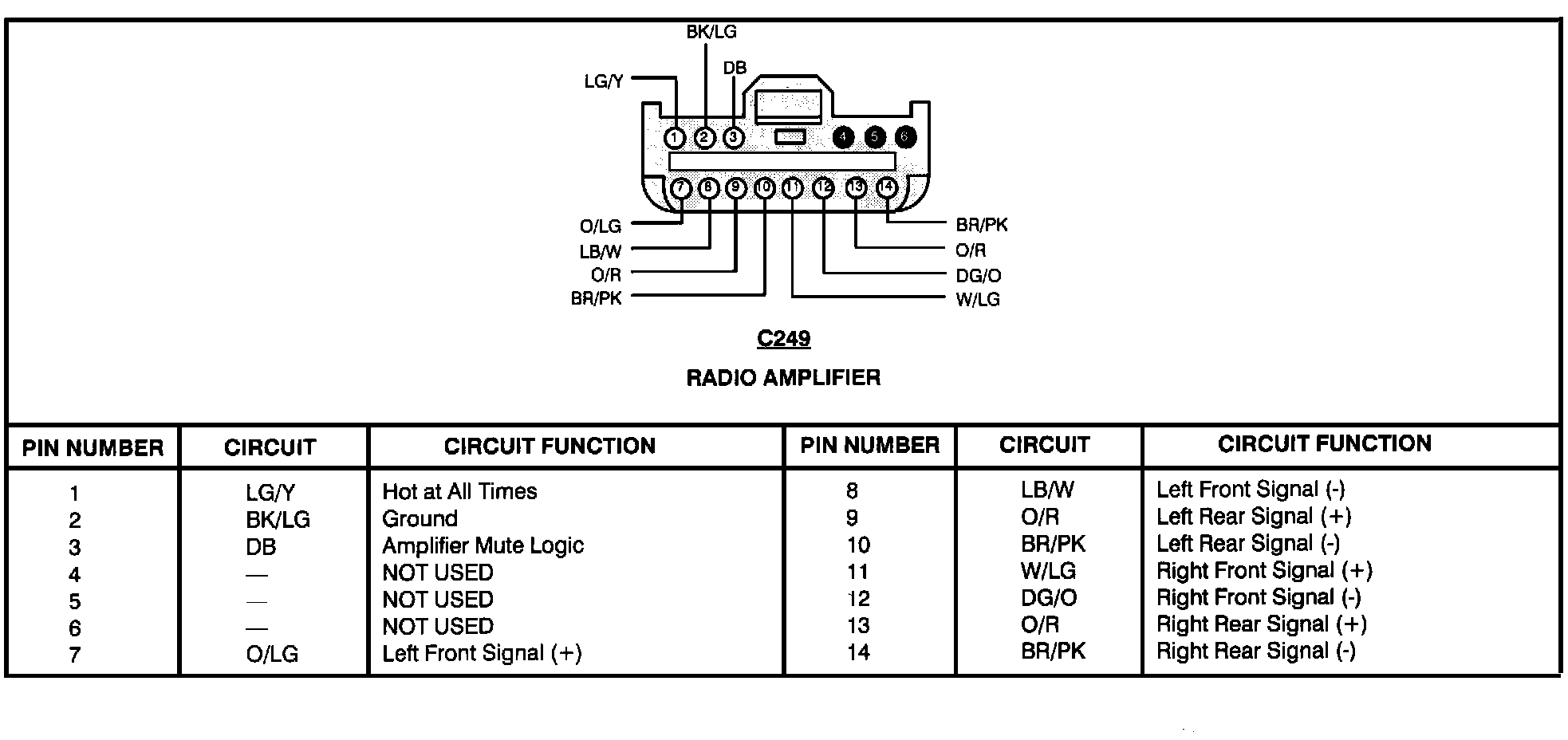 BK/LG
DB
LG/Y
1 2 3 4 5 6
7 8 9 10 11 12 13 14
O/LG
LB/W
O/R
BR/PK
BR/PK
O/R
DG/O
W/LG

C249

RADIO AMPLIFIER

| PIN NUMBER | CIRCUIT | CIRCUIT FUNCTION | PIN NUMBER | CIRCUIT | CIRCUIT FUNCTION |
|---|---|---|---|---|---|
| 1 | LG/Y | Hot at All Times | 8 | LB/W | Left Front Signal (-) |
| 2 | BK/LG | Ground | 9 | O/R | Left Rear Signal (+) |
| 3 | DB | Amplifier Mute Logic | 10 | BR/PK | Left Rear Signal (-) |
| 4 | — | NOT USED | 11 | W/LG | Right Front Signal (+) |
| 5 | — | NOT USED | 12 | DG/O | Right Front Signal (-) |
| 6 | — | NOT USED | 13 | O/R | Right Rear Signal (+) |
| 7 | O/LG | Left Front Signal (+) | 14 | BR/PK | Right Rear Signal (-) |