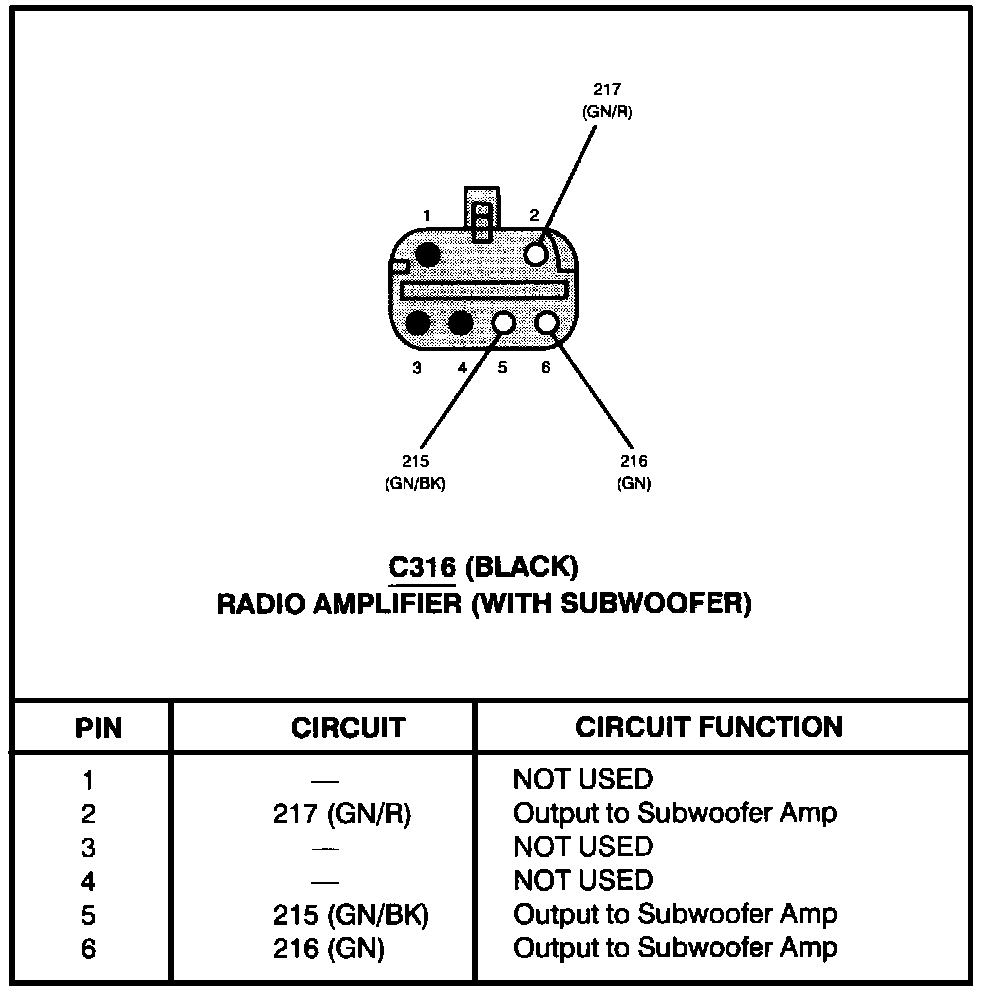 217
(GN/R)

1

2

3 4 5 6

215
(GN/BK)

216
(GN)

C316 (BLACK)
RADIO AMPLIFIER (WITH SUBWOOFER)

| PIN | CIRCUIT | CIRCUIT FUNCTION |
|---|---|---|
| 1 | — | NOT USED |
| 2 | 217 (GN/R) | Output to Subwoofer Amp |
| 3 | — | NOT USED |
| 4 | — | NOT USED |
| 5 | 215 (GN/BK) | Output to Subwoofer Amp |
| 6 | 216 (GN) | Output to Subwoofer Amp |