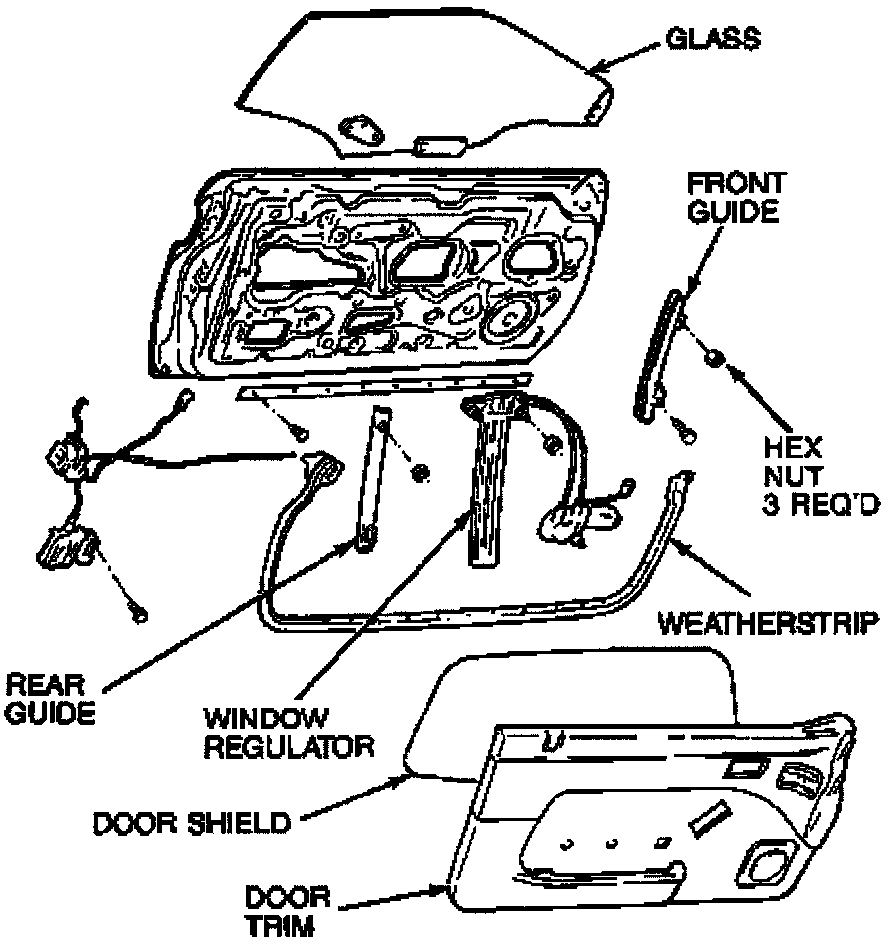 GLASS

FRONT GUIDE

HEX NUT 3 REQ'D

WEATHERSTRIP

REAR GUIDE

WINDOW REGULATOR

DOOR SHIELD

DOOR TRIM