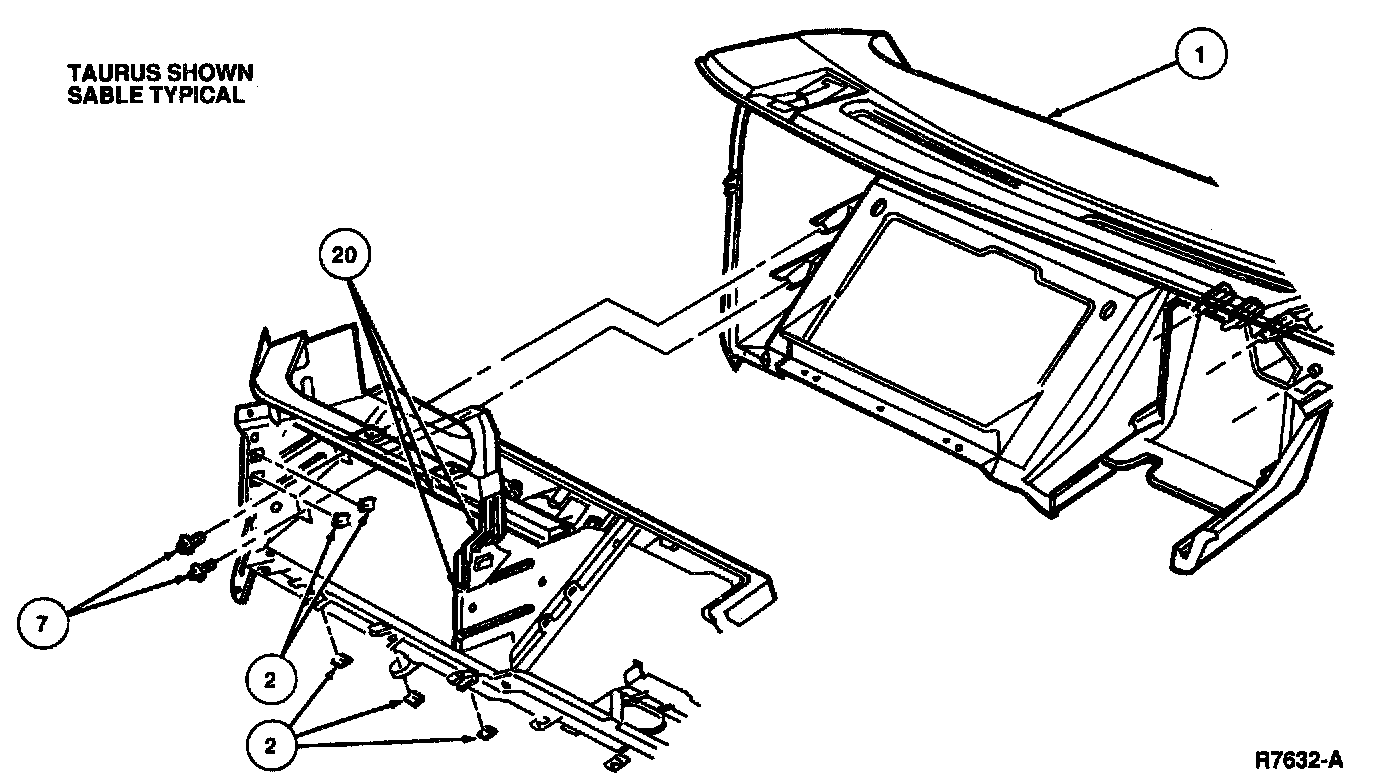 TAURUS SHOWN
SABLE TYPICAL

1

20

7

2

2

R7632-A