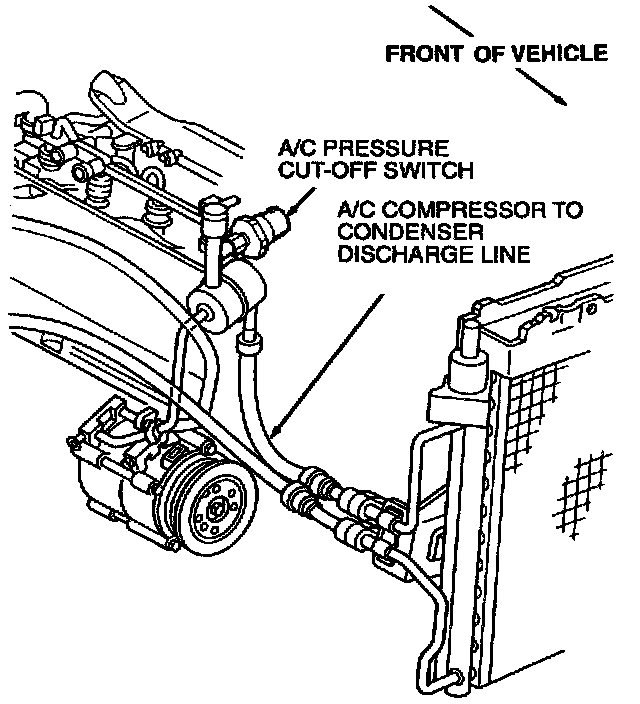 FRONT OF VEHICLE

A/C PRESSURE CUT-OFF SWITCH

A/C COMPRESSOR TO CONDENSER DISCHARGE LINE