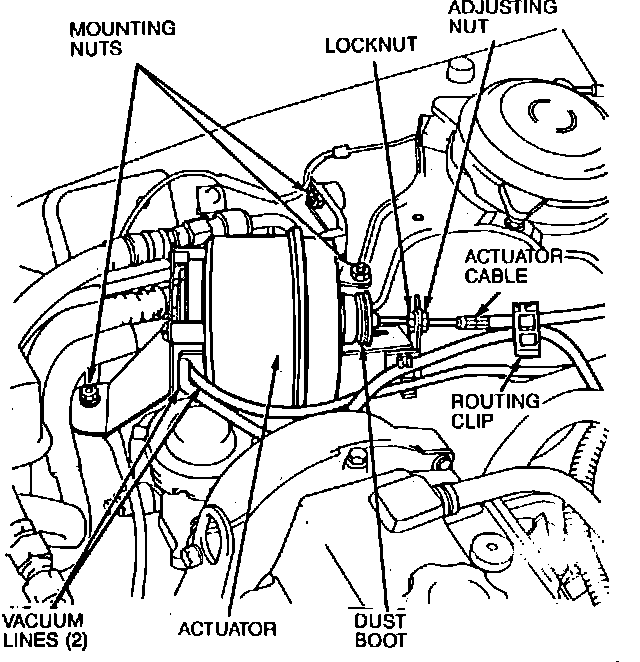 MOUNTING NUTS

LOCKNUT

ADJUSTING NUT

ACTUATOR CABLE

ROUTING CLIP

VACUUM LINES (2)

ACTUATOR

DUST BOOT