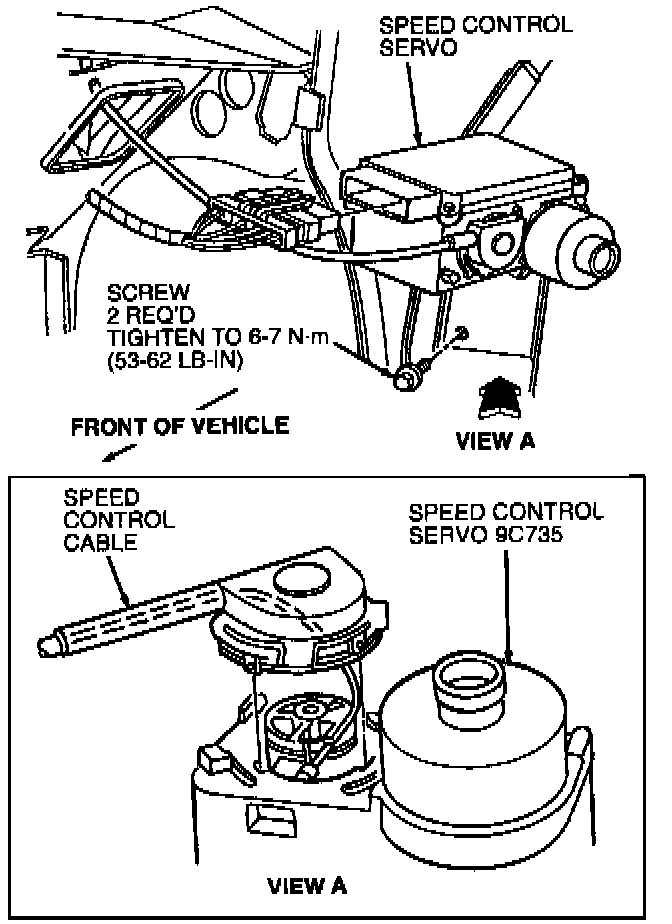 SPEED CONTROL SERVO

SCREW
2 REQ'D
TIGHTEN TO 6-7 N·m
(53-62 LB-IN)

FRONT OF VEHICLE

VIEW A

SPEED CONTROL CABLE

SPEED CONTROL SERVO 9C735

VIEW A