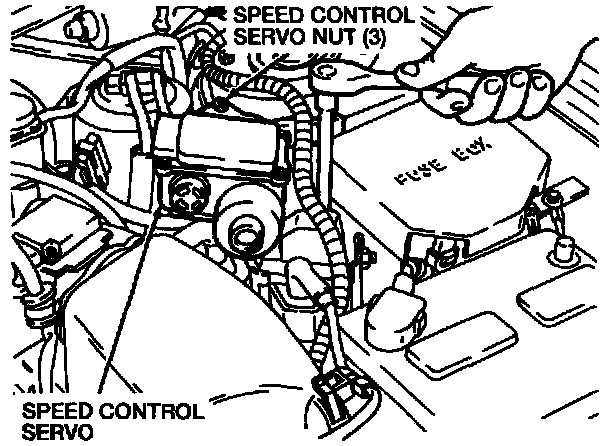 SPEED CONTROL SERVO NUT (3)

FUSE BOX

SPEED CONTROL SERVO