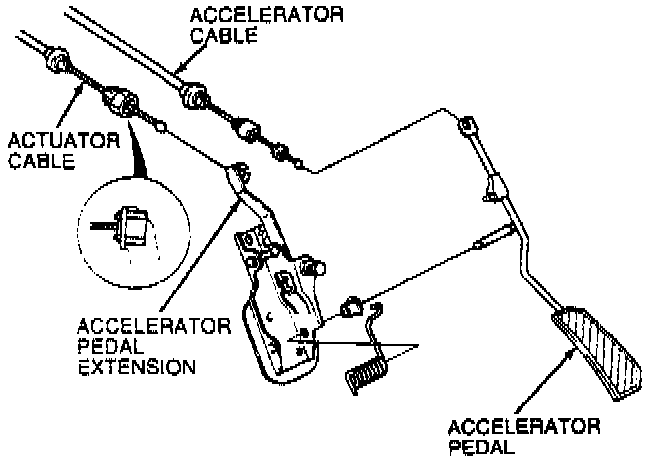 ACCELERATOR CABLE

ACTUATOR CABLE

ACCELERATOR PEDAL EXTENSION

ACCELERATOR PEDAL