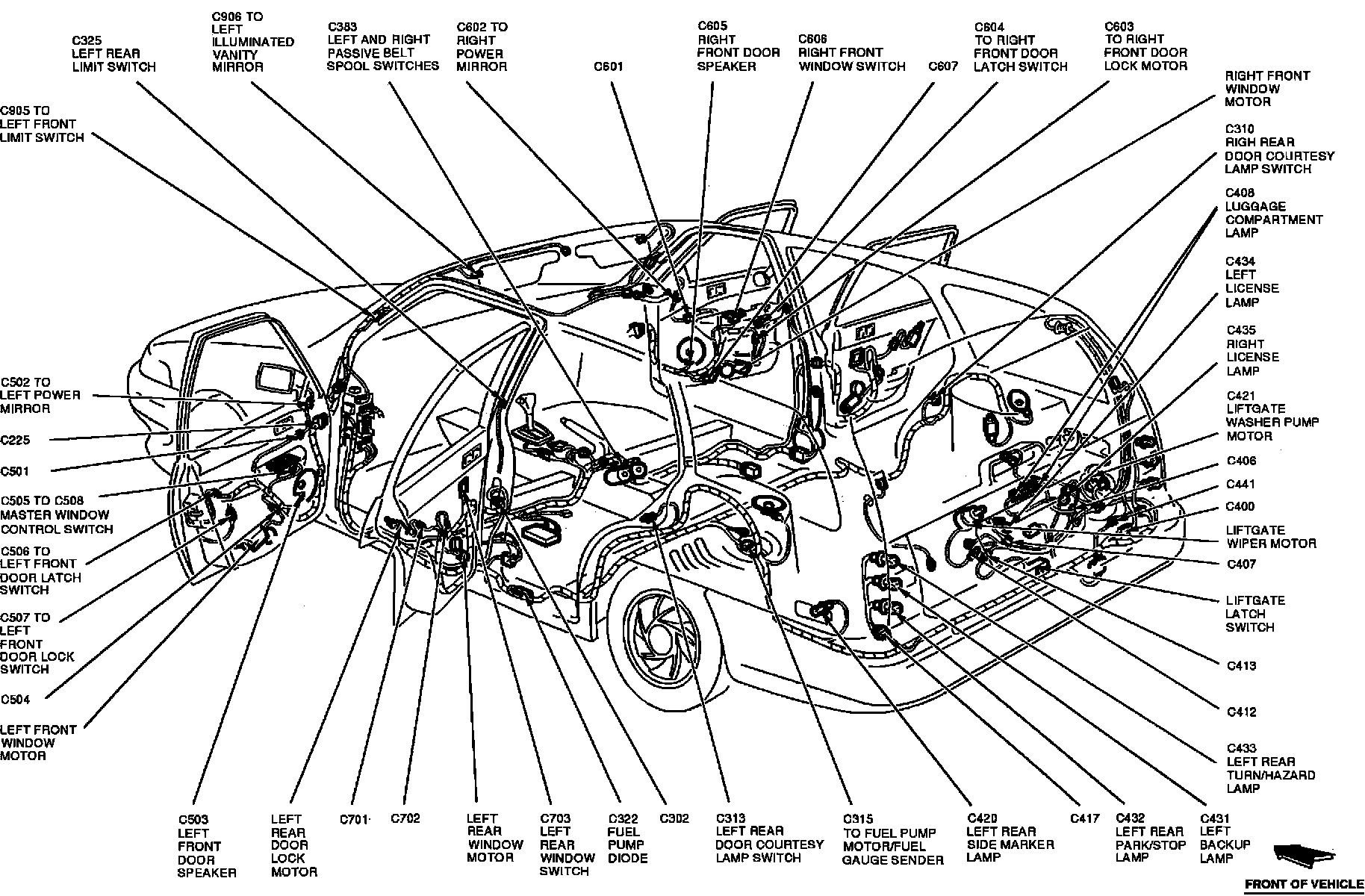 C325
LEFT REAR
LIMIT SWITCH

C906 TO
LEFT
ILLUMINATED
VANITY
MIRROR

C383
LEFT AND RIGHT
PASSIVE BELT
SPOOL SWITCHES

C602 TO
RIGHT
POWER
MIRROR

C601

C605
RIGHT
FRONT DOOR
SPEAKER

C606
RIGHT FRONT
WINDOW SWITCH

C607

C604
TO RIGHT
FRONT DOOR
LATCH SWITCH

C603
TO RIGHT
FRONT DOOR
LOCK MOTOR

RIGHT FRONT
WINDOW
MOTOR

C310
RIGH REAR
DOOR COURTESY
LAMP SWITCH

C408
LUGGAGE
COMPARTMENT
LAMP

C434
LEFT
LICENSE
LAMP

C435
RIGHT
LICENSE
LAMP

C421
LIFTGATE
WASHER PUMP
MOTOR

C406

C441

C400

LIFTGATE
WIPER MOTOR

C407

LIFTGATE
LATCH
SWITCH

C413

C412

C433
LEFT REAR
TURN/HAZARD
LAMP

C905 TO
LEFT FRONT
LIMIT SWITCH

C502 TO
LEFT POWER
MIRROR

C225

C501

C505 TO C508
MASTER WINDOW
CONTROL SWITCH

C506 TO
LEFT FRONT
DOOR LATCH
SWITCH

C507 TO
LEFT
FRONT
DOOR LOCK
SWITCH

C504

LEFT FRONT
WINDOW
MOTOR

C503
LEFT
FRONT
DOOR
SPEAKER

LEFT
REAR
DOOR
LOCK
MOTOR

C701

C702

LEFT
REAR
WINDOW
MOTOR

C703
LEFT
REAR
WINDOW
SWITCH

C322
FUEL
PUMP
DIODE

C302

C313
LEFT REAR
DOOR COURTESY
LAMP SWITCH

C315
TO FUEL PUMP
MOTOR/FUEL
GAUGE SENDER

C420
LEFT REAR
SIDE MARKER
LAMP

C417

C432
LEFT REAR
PARK/STOP
LAMP

C431
LEFT
BACKUP
LAMP

FRONT OF VEHICLE