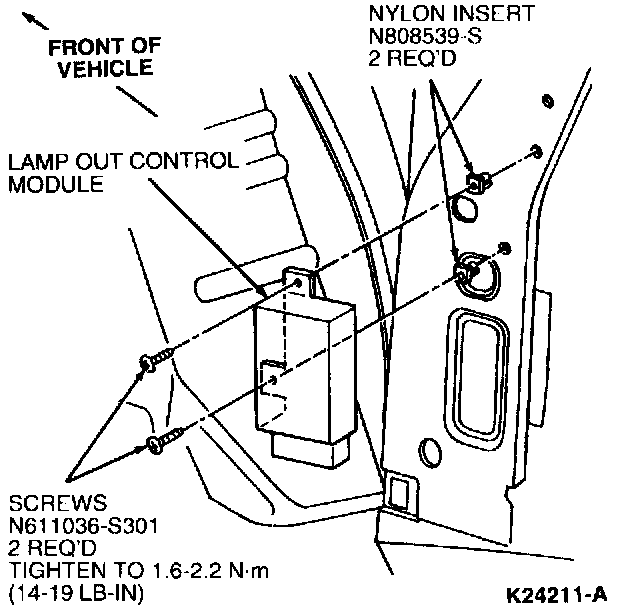 FRONT OF VEHICLE

NYLON INSERT
N808539-S
2 REQ'D

LAMP OUT CONTROL MODULE

SCREWS
N611036-S301
2 REQ'D
TIGHTEN TO 1.6-2.2 N·m
(14-19 LB-IN)

K24211-A