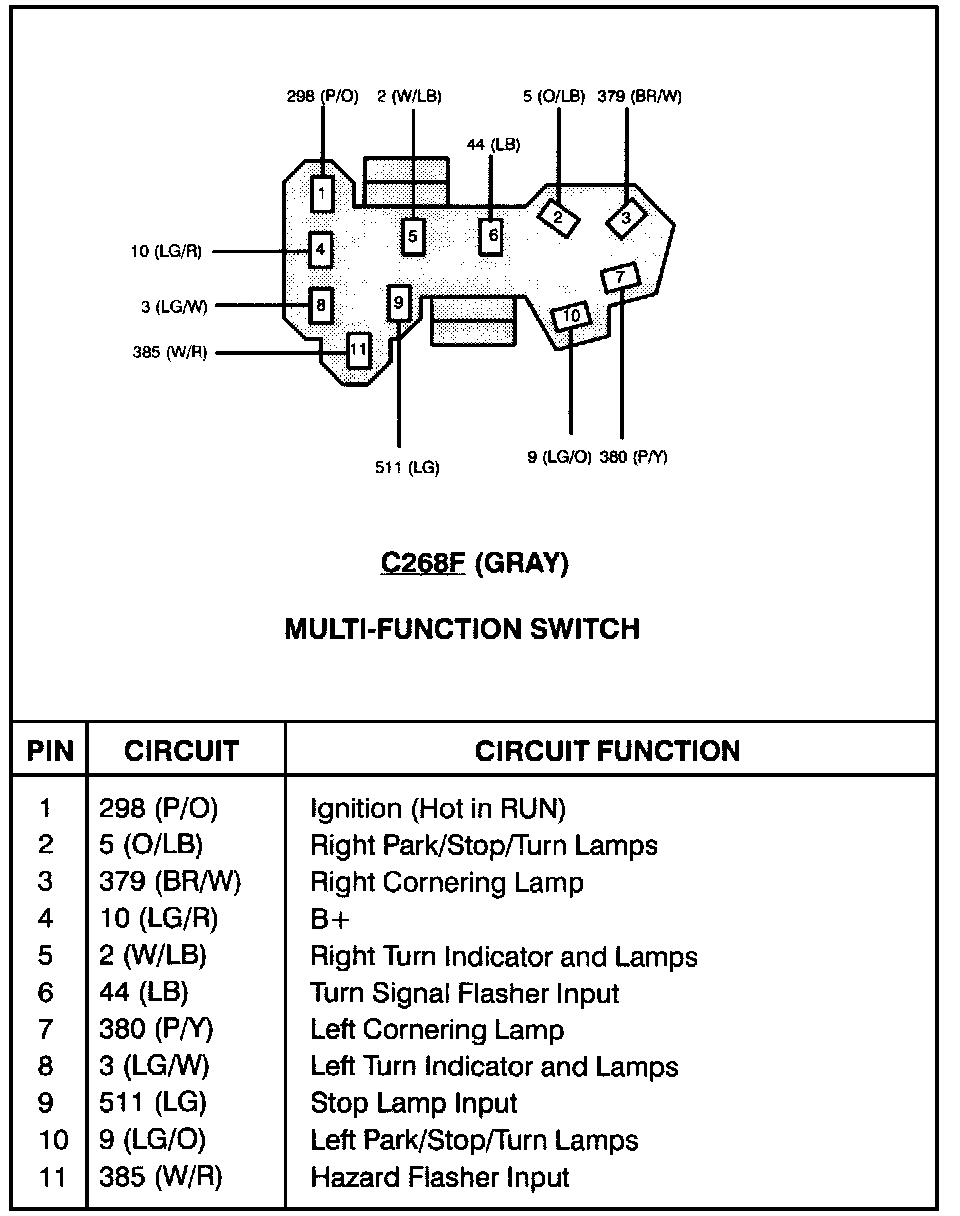 298 (P/O)
2 (W/LB)
5 (O/LB)
379 (BR/W)
44 (LB)
1
5
6
2
3
10 (LG/R)
4
7
3 (LG/W)
8
9
10
385 (W/R)
11
511 (LG)
9 (LG/O)
380 (P/Y)

C268F (GRAY)

MULTI-FUNCTION SWITCH

| PIN | CIRCUIT | CIRCUIT FUNCTION |
|---|---|---|
| 1 | 298 (P/O) | Ignition (Hot in RUN) |
| 2 | 5 (O/LB) | Right Park/Stop/Turn Lamps |
| 3 | 379 (BR/W) | Right Cornering Lamp |
| 4 | 10 (LG/R) | B+ |
| 5 | 2 (W/LB) | Right Turn Indicator and Lamps |
| 6 | 44 (LB) | Turn Signal Flasher Input |
| 7 | 380 (P/Y) | Left Cornering Lamp |
| 8 | 3 (LG/W) | Left Turn Indicator and Lamps |
| 9 | 511 (LG) | Stop Lamp Input |
| 10 | 9 (LG/O) | Left Park/Stop/Turn Lamps |
| 11 | 385 (W/R) | Hazard Flasher Input |