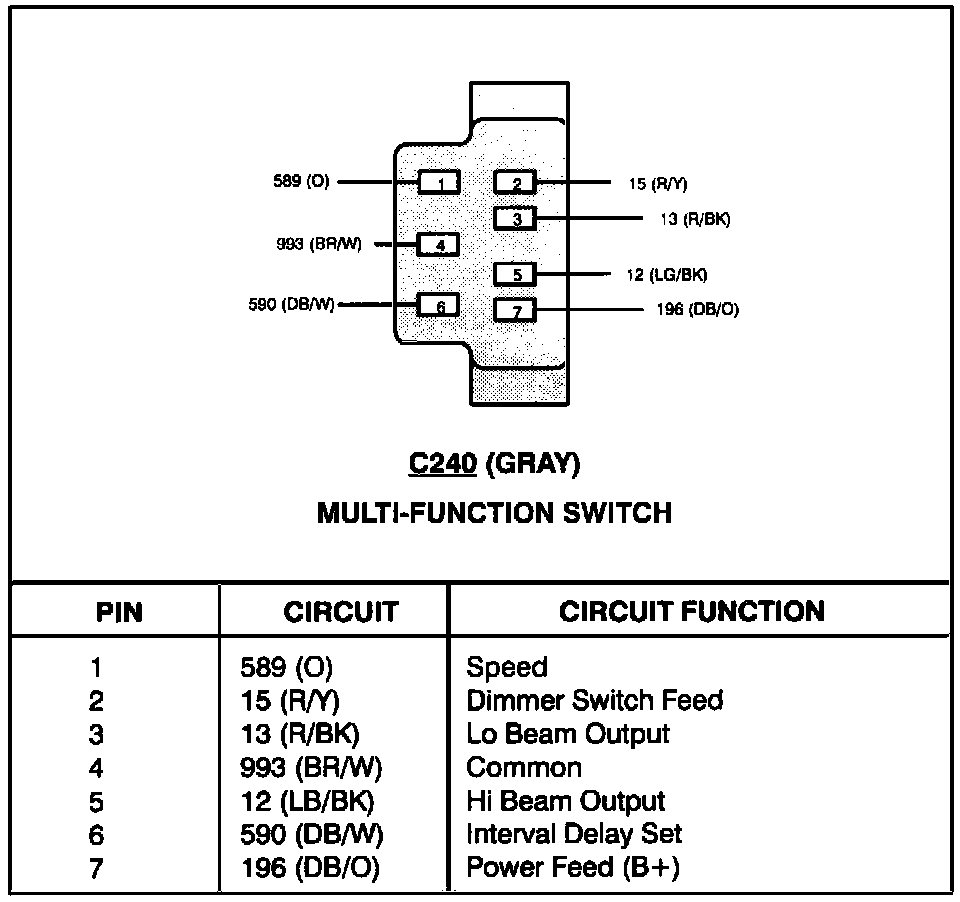 589 (O)
1
2
15 (R/Y)
3
13 (R/BK)
993 (BR/W)
4
5
12 (LG/BK)
590 (DB/W)
6
7
196 (DB/O)

C240 (GRAY)

MULTI-FUNCTION SWITCH

| PIN | CIRCUIT | CIRCUIT FUNCTION |
|---|---|---|
| 1 | 589 (O) | Speed |
| 2 | 15 (R/Y) | Dimmer Switch Feed |
| 3 | 13 (R/BK) | Lo Beam Output |
| 4 | 993 (BR/W) | Common |
| 5 | 12 (LB/BK) | Hi Beam Output |
| 6 | 590 (DB/W) | Interval Delay Set |
| 7 | 196 (DB/O) | Power Feed (B+) |