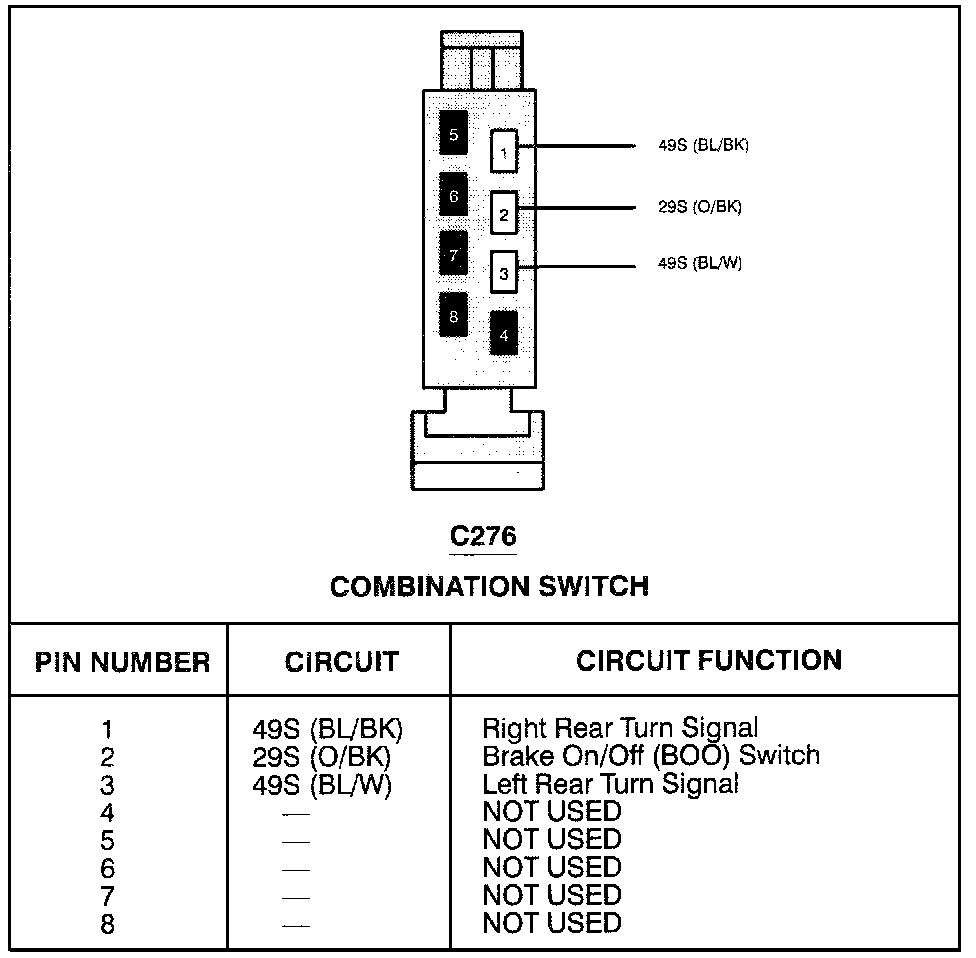 5
1
49S (BL/BK)
6
2
29S (O/BK)
7
3
49S (BL/W)
8
4

C276

COMBINATION SWITCH

| PIN NUMBER | CIRCUIT | CIRCUIT FUNCTION |
|---|---|---|
| 1 | 49S (BL/BK) | Right Rear Turn Signal |
| 2 | 29S (O/BK) | Brake On/Off (BOO) Switch |
| 3 | 49S (BL/W) | Left Rear Turn Signal |
| 4 | — | NOT USED |
| 5 | — | NOT USED |
| 6 | — | NOT USED |
| 7 | — | NOT USED |
| 8 | — | NOT USED |