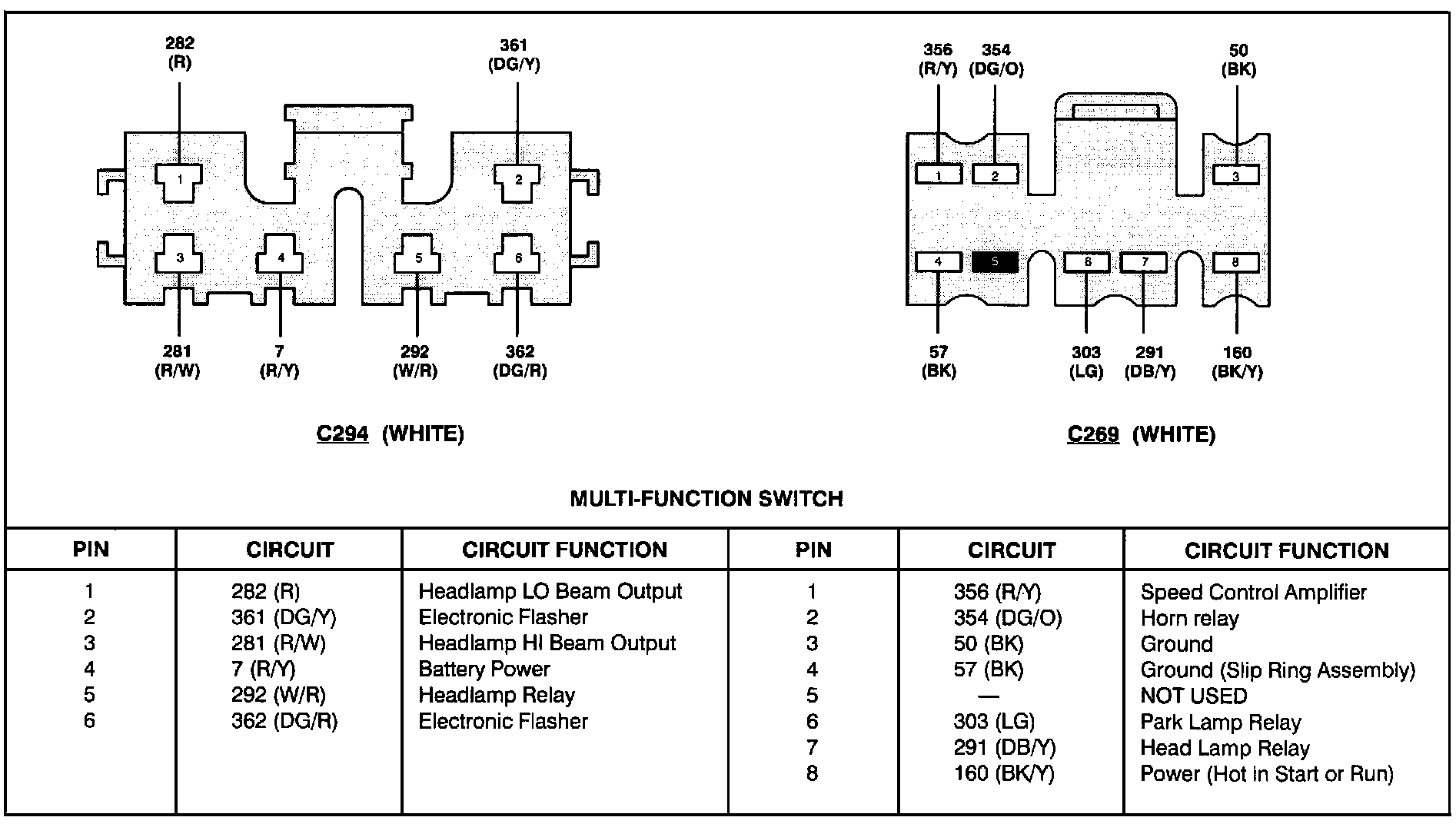 282
(R)

361
(DG/Y)

1
2
3
4
5
6

281
(R/W)

7
(R/Y)

292
(W/R)

362
(DG/R)

C294 (WHITE)

356
(R/Y)

354
(DG/O)

50
(BK)

1
2
3
4
5
6
7
8

57
(BK)

303
(LG)

291
(DB/Y)

160
(BK/Y)

C269 (WHITE)

MULTI-FUNCTION SWITCH

| PIN | CIRCUIT | CIRCUIT FUNCTION | PIN | CIRCUIT | CIRCUIT FUNCTION |
|---|---|---|---|---|---|
| 1 | 282 (R) | Headlamp LO Beam Output | 1 | 356 (R/Y) | Speed Control Amplifier |
| 2 | 361 (DG/Y) | Electronic Flasher | 2 | 354 (DG/O) | Horn relay |
| 3 | 281 (R/W) | Headlamp HI Beam Output | 3 | 50 (BK) | Ground |
| 4 | 7 (R/Y) | Battery Power | 4 | 57 (BK) | Ground (Slip Ring Assembly) |
| 5 | 292 (W/R) | Headlamp Relay | 5 | — | NOT USED |
| 6 | 362 (DG/R) | Electronic Flasher | 6 | 303 (LG) | Park Lamp Relay |
| | | | 7 | 291 (DB/Y) | Head Lamp Relay |
| | | | 8 | 160 (BK/Y) | Power (Hot in Start or Run) |