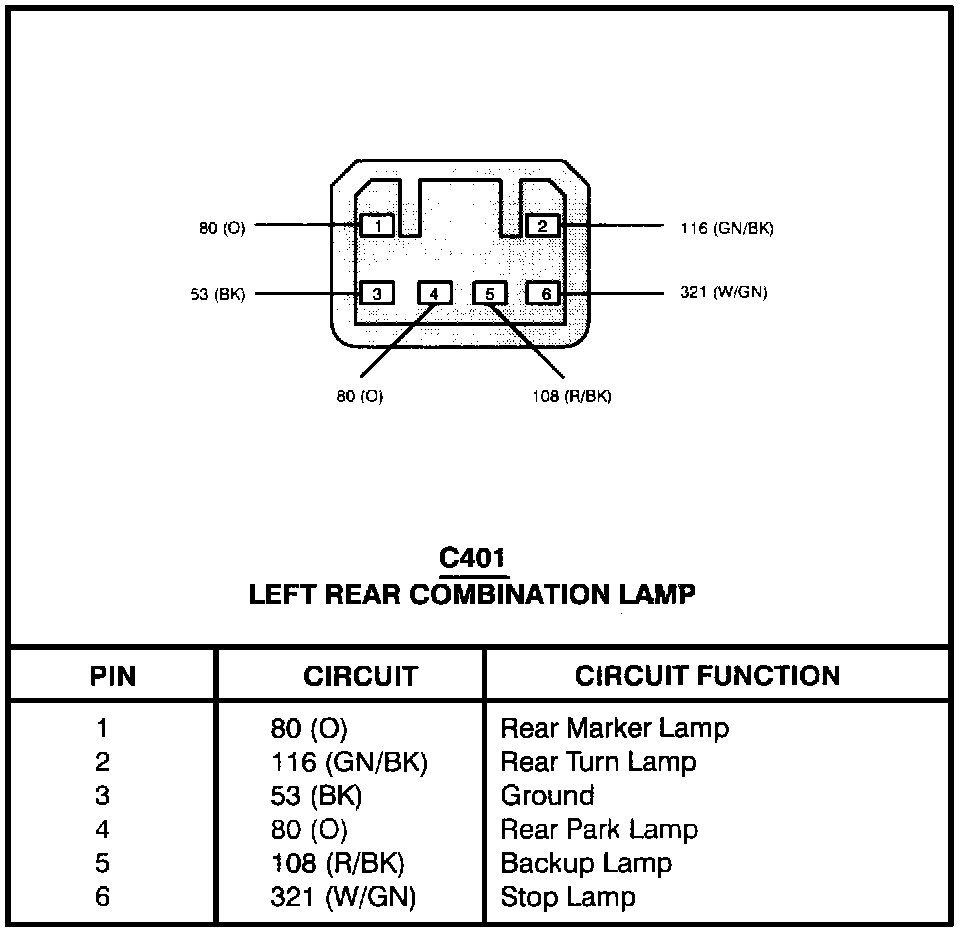 80 (O)
1
2
116 (GN/BK)
53 (BK)
3
4
5
6
321 (W/GN)
80 (O)
108 (R/BK)

C401
LEFT REAR COMBINATION LAMP

| PIN | CIRCUIT | CIRCUIT FUNCTION |
|---|---|---|
| 1 | 80 (O) | Rear Marker Lamp |
| 2 | 116 (GN/BK) | Rear Turn Lamp |
| 3 | 53 (BK) | Ground |
| 4 | 80 (O) | Rear Park Lamp |
| 5 | 108 (R/BK) | Backup Lamp |
| 6 | 321 (W/GN) | Stop Lamp |