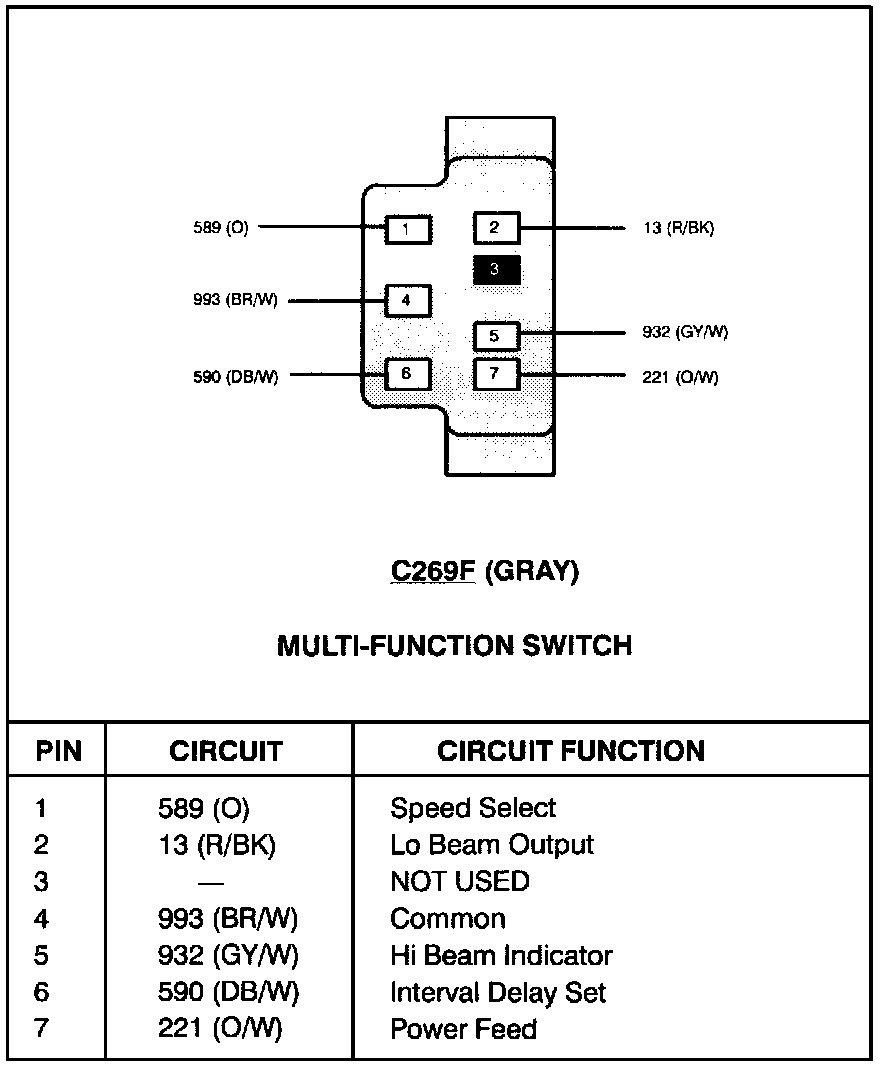 589 (O)
1
2
13 (R/BK)
3
993 (BR/W)
4
5
932 (GY/W)
590 (DB/W)
6
7
221 (O/W)

C269F (GRAY)

MULTI-FUNCTION SWITCH

| PIN | CIRCUIT | CIRCUIT FUNCTION |
|---|---|---|
| 1 | 589 (O) | Speed Select |
| 2 | 13 (R/BK) | Lo Beam Output |
| 3 | — | NOT USED |
| 4 | 993 (BR/W) | Common |
| 5 | 932 (GY/W) | Hi Beam Indicator |
| 6 | 590 (DB/W) | Interval Delay Set |
| 7 | 221 (O/W) | Power Feed |