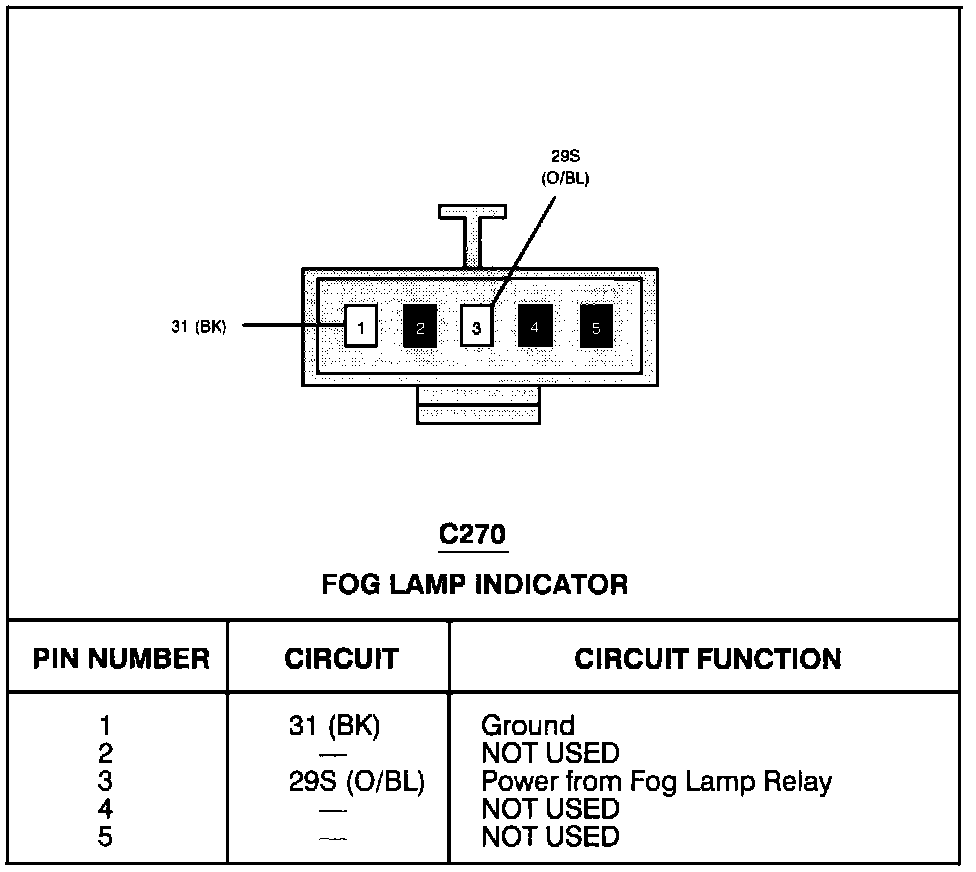 29S
(O/BL)

31 (BK)

1 2 3 4 5

C270

FOG LAMP INDICATOR

| PIN NUMBER | CIRCUIT | CIRCUIT FUNCTION |
|---|---|---|
| 1 | 31 (BK) | Ground |
| 2 | — | NOT USED |
| 3 | 29S (O/BL) | Power from Fog Lamp Relay |
| 4 | — | NOT USED |
| 5 | — | NOT USED |