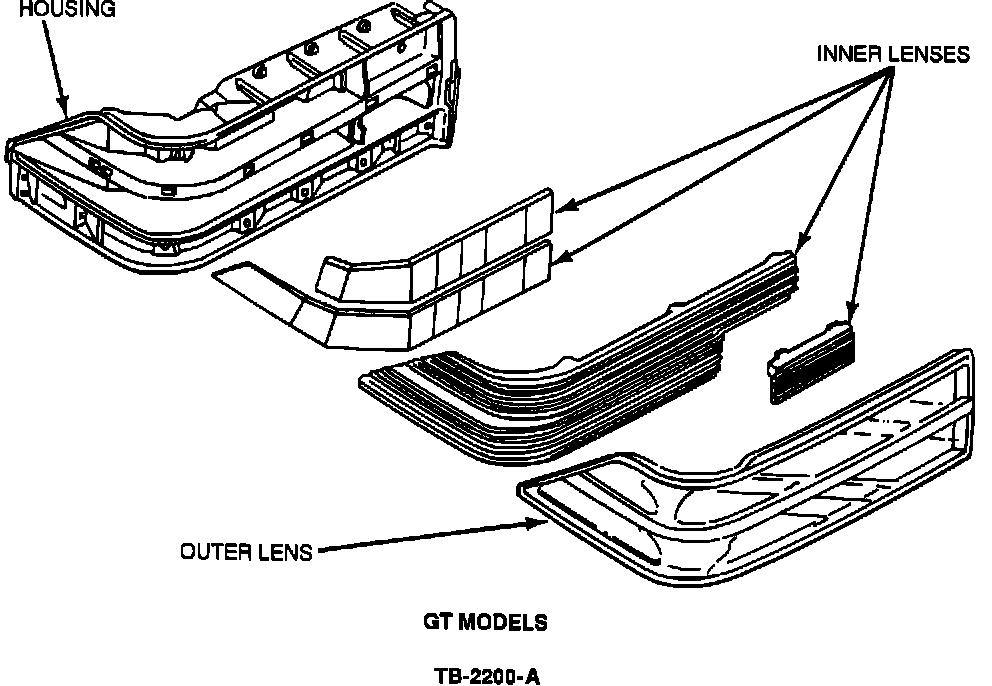 HOUSING

INNER LENSES

OUTER LENS

GT MODELS

TB-2200-A