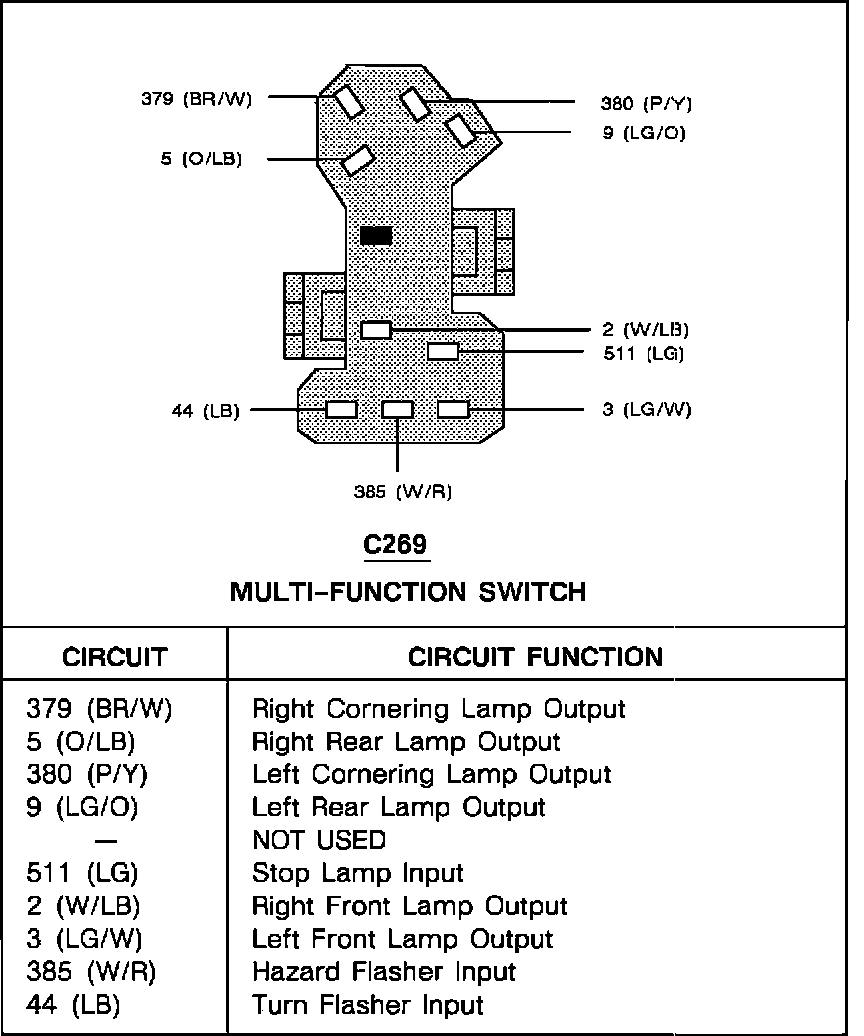 379 (BR/W)

380 (P/Y)

9 (LG/O)

5 (O/LB)

2 (W/LB)

511 (LG)

44 (LB)

3 (LG/W)

385 (W/R)

C269

MULTI-FUNCTION SWITCH

| CIRCUIT | CIRCUIT FUNCTION |
|---|---|
| 379 (BR/W) | Right Cornering Lamp Output |
| 5 (O/LB) | Right Rear Lamp Output |
| 380 (P/Y) | Left Cornering Lamp Output |
| 9 (LG/O) | Left Rear Lamp Output |
| — | NOT USED |
| 511 (LG) | Stop Lamp Input |
| 2 (W/LB) | Right Front Lamp Output |
| 3 (LG/W) | Left Front Lamp Output |
| 385 (W/R) | Hazard Flasher Input |
| 44 (LB) | Turn Flasher Input |