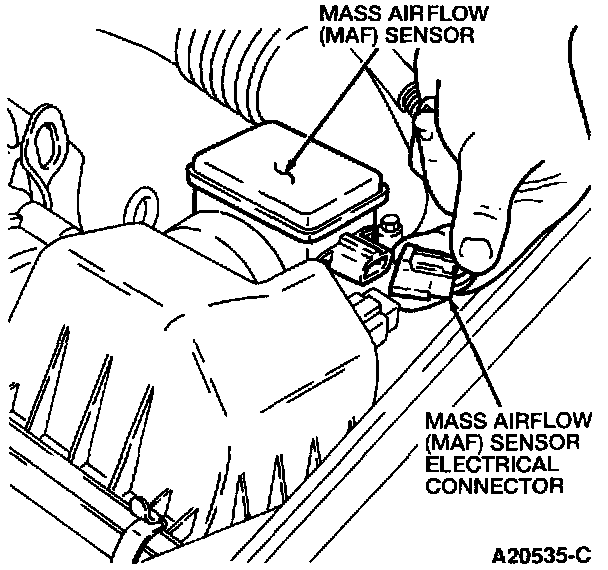 MASS AIRFLOW (MAF) SENSOR

MASS AIRFLOW (MAF) SENSOR ELECTRICAL CONNECTOR

A20535-C