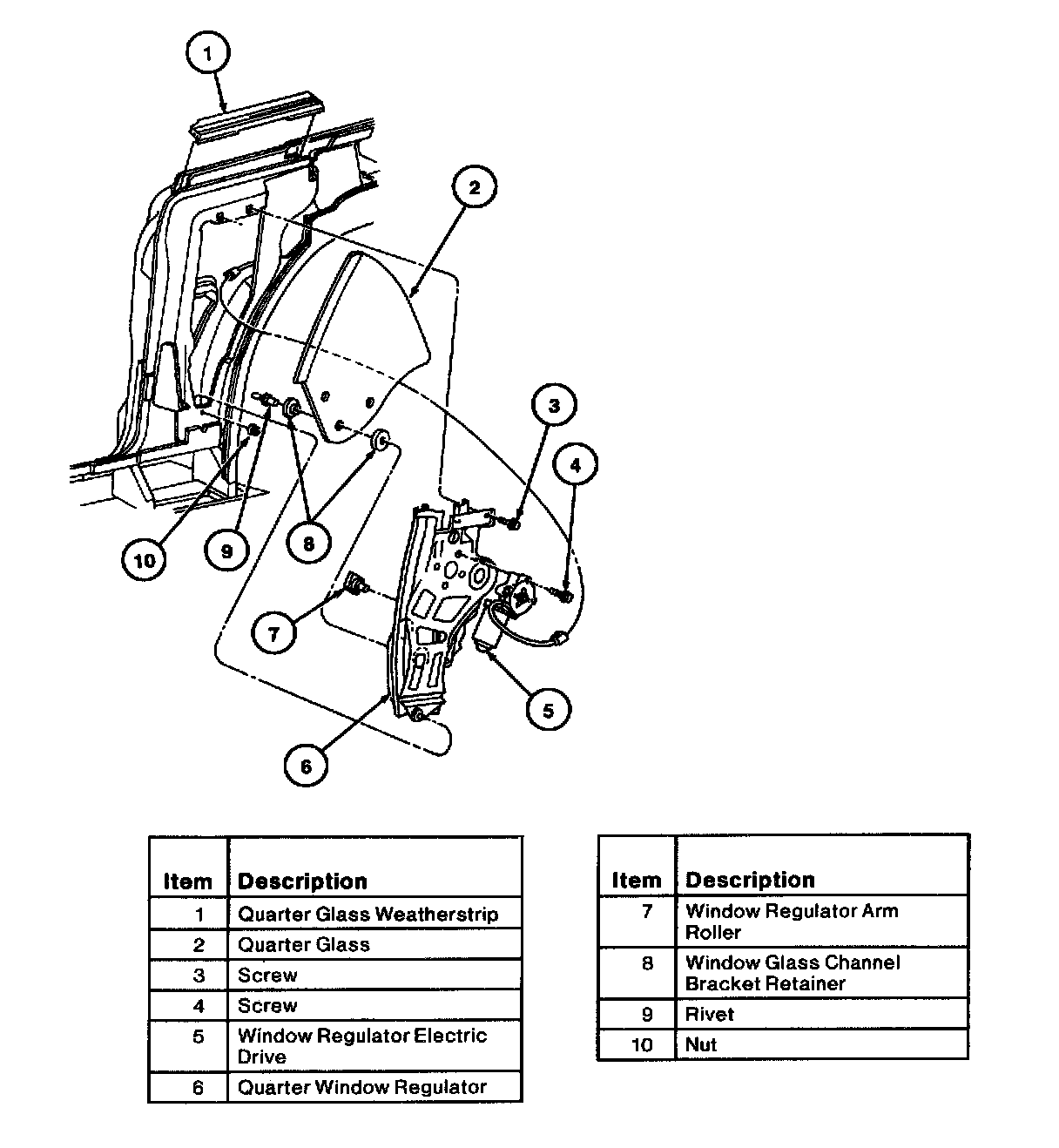 1

2

3

4

10

9

8

7

5

6

| Item | Description |
|---|---|
| 1 | Quarter Glass Weatherstrip |
| 2 | Quarter Glass |
| 3 | Screw |
| 4 | Screw |
| 5 | Window Regulator Electric Drive |
| 6 | Quarter Window Regulator |

| Item | Description |
|---|---|
| 7 | Window Regulator Arm Roller |
| 8 | Window Glass Channel Bracket Retainer |
| 9 | Rivet |
| 10 | Nut |