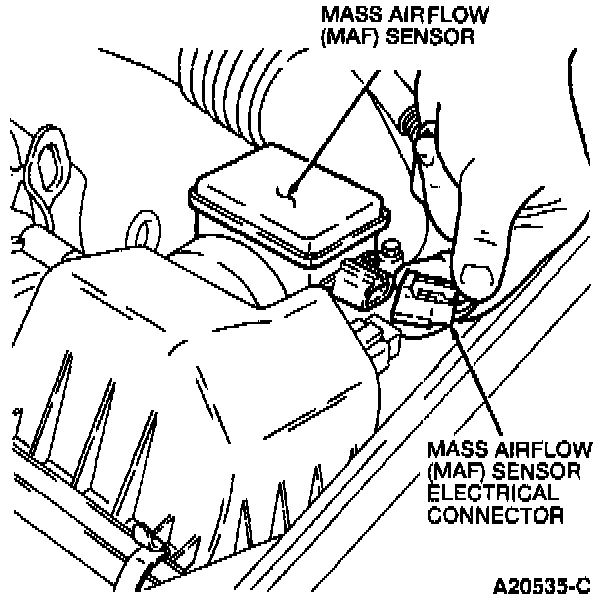 MASS AIRFLOW (MAF) SENSOR

MASS AIRFLOW (MAF) SENSOR ELECTRICAL CONNECTOR

A20535-C