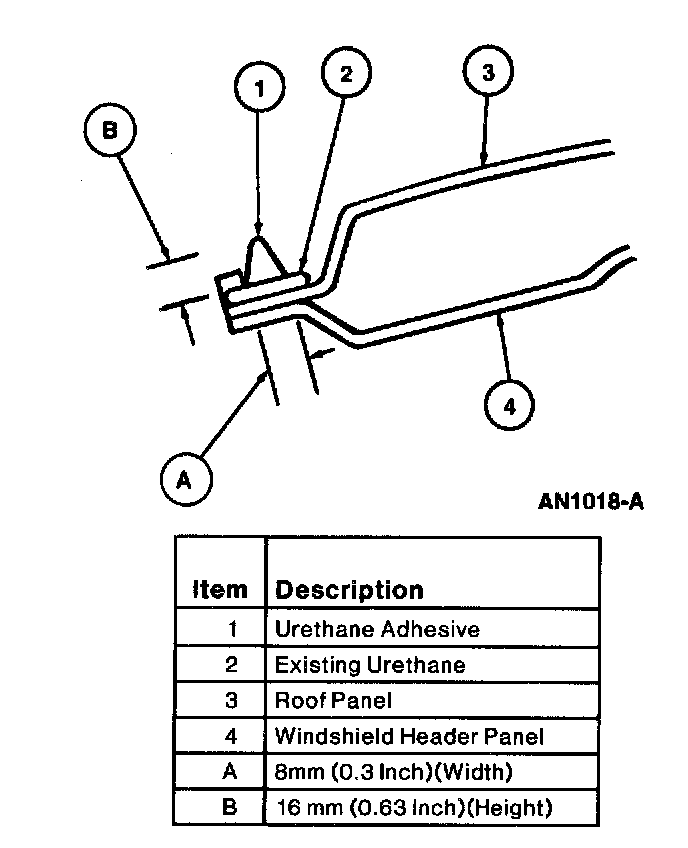 B

1

2

3

4

A

AN1018-A

| Item | Description |
|---|---|
| 1 | Urethane Adhesive |
| 2 | Existing Urethane |
| 3 | Roof Panel |
| 4 | Windshield Header Panel |
| A | 8mm (0.3 Inch)(Width) |
| B | 16 mm (0.63 Inch)(Height) |