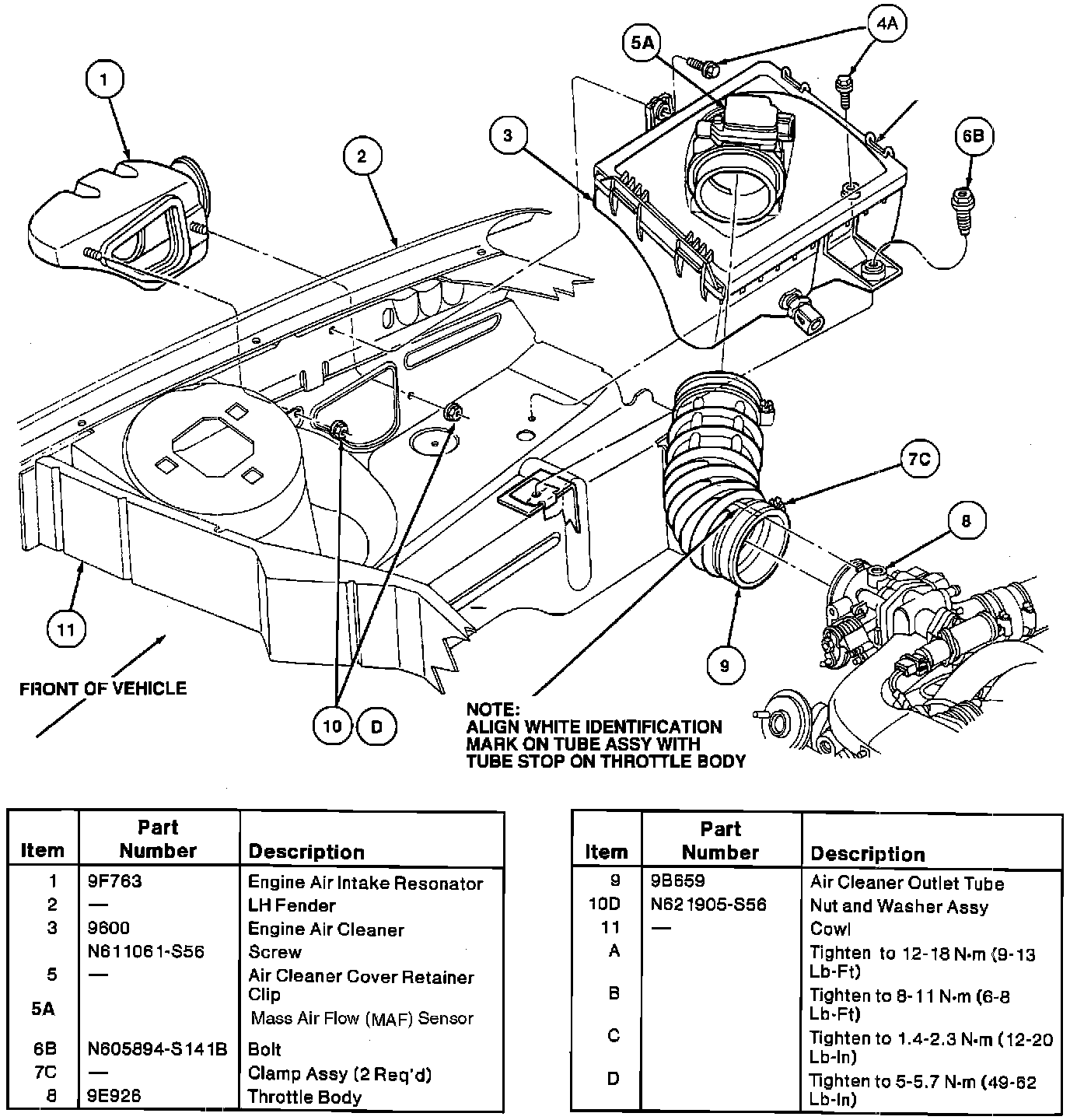 1
2
3
5A
4A
6B
7C
8
9
11
10
D
FRONT OF VEHICLE

NOTE:
ALIGN WHITE IDENTIFICATION MARK ON TUBE ASSY WITH TUBE STOP ON THROTTLE BODY

| Item | Part Number | Description |
|---|---|---|
| 1 | 9F763 | Engine Air Intake Resonator |
| 2 | — | LH Fender |
| 3 | 9600 | Engine Air Cleaner |
| | N611061-S56 | Screw |
| 5 | — | Air Cleaner Cover Retainer Clip |
| 5A | | Mass Air Flow (MAF) Sensor |
| 6B | N605894-S141B | Bolt |
| 7C | — | Clamp Assy (2 Req'd) |
| 8 | 9E926 | Throttle Body |

| Item | Part Number | Description |
|---|---|---|
| 9 | 9B659 | Air Cleaner Outlet Tube |
| 10D | N621905-S56 | Nut and Washer Assy |
| 11 | — | Cowl |
| A | | Tighten to 12-18 N·m (9-13 Lb-Ft) |
| B | | Tighten to 8-11 N·m (6-8 Lb-Ft) |
| C | | Tighten to 1.4-2.3 N·m (12-20 Lb-In) |
| D | | Tighten to 5-5.7 N·m (49-62 Lb-In) |