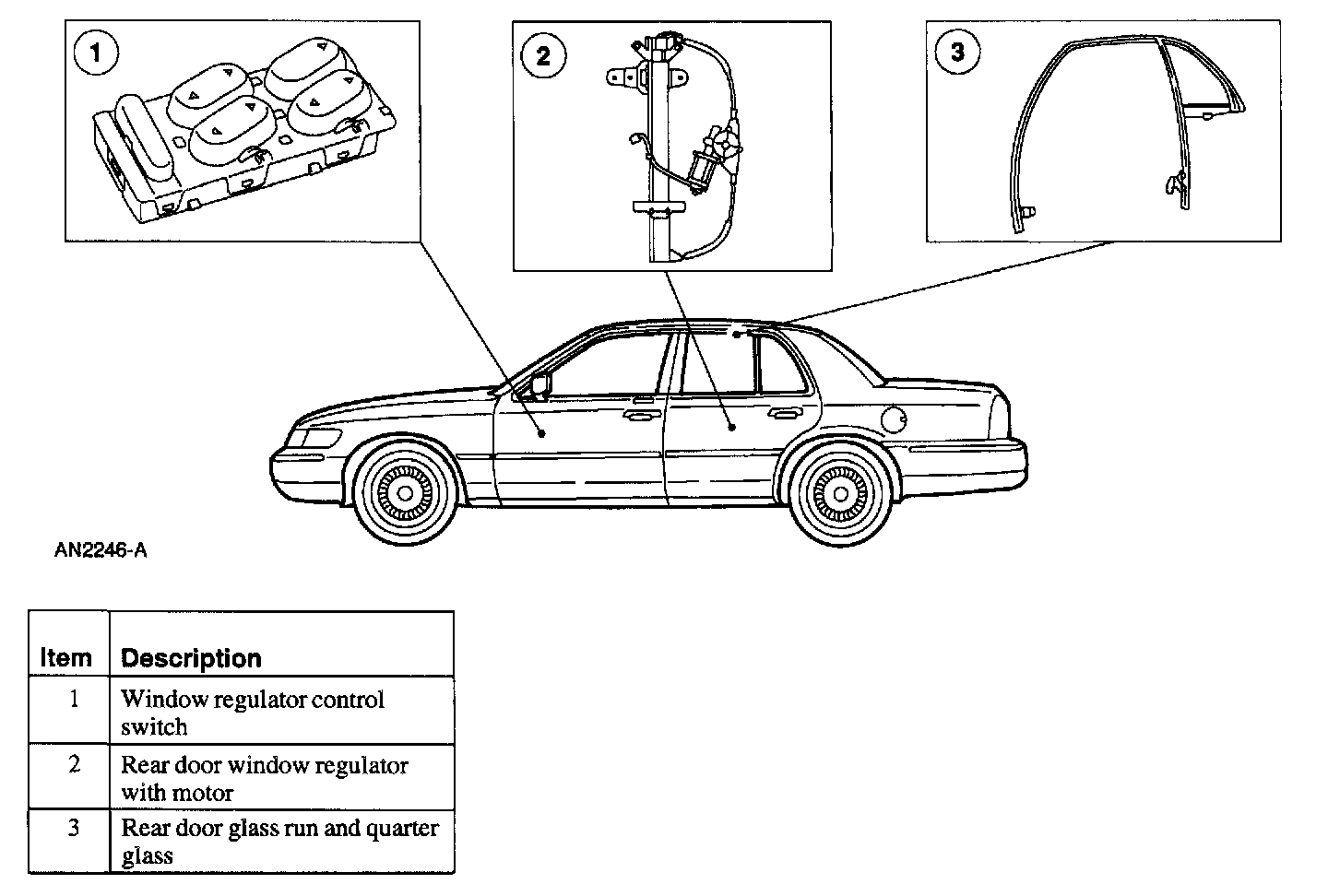 1

2

3

AN2246-A

| Item | Description |
|---|---|
| 1 | Window regulator control switch |
| 2 | Rear door window regulator with motor |
| 3 | Rear door glass run and quarter glass |