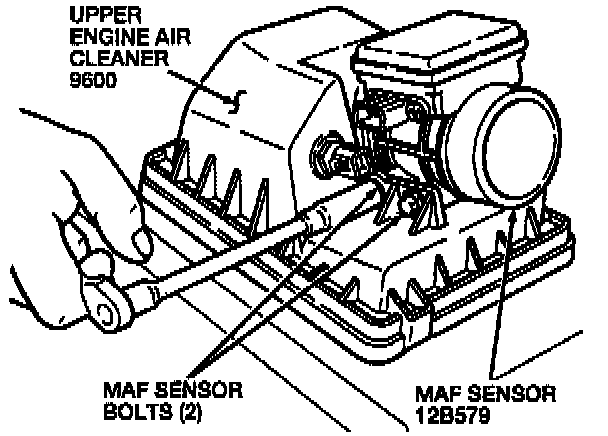 UPPER
ENGINE AIR
CLEANER
9600

MAF SENSOR
BOLTS (2)

MAF SENSOR
12B579