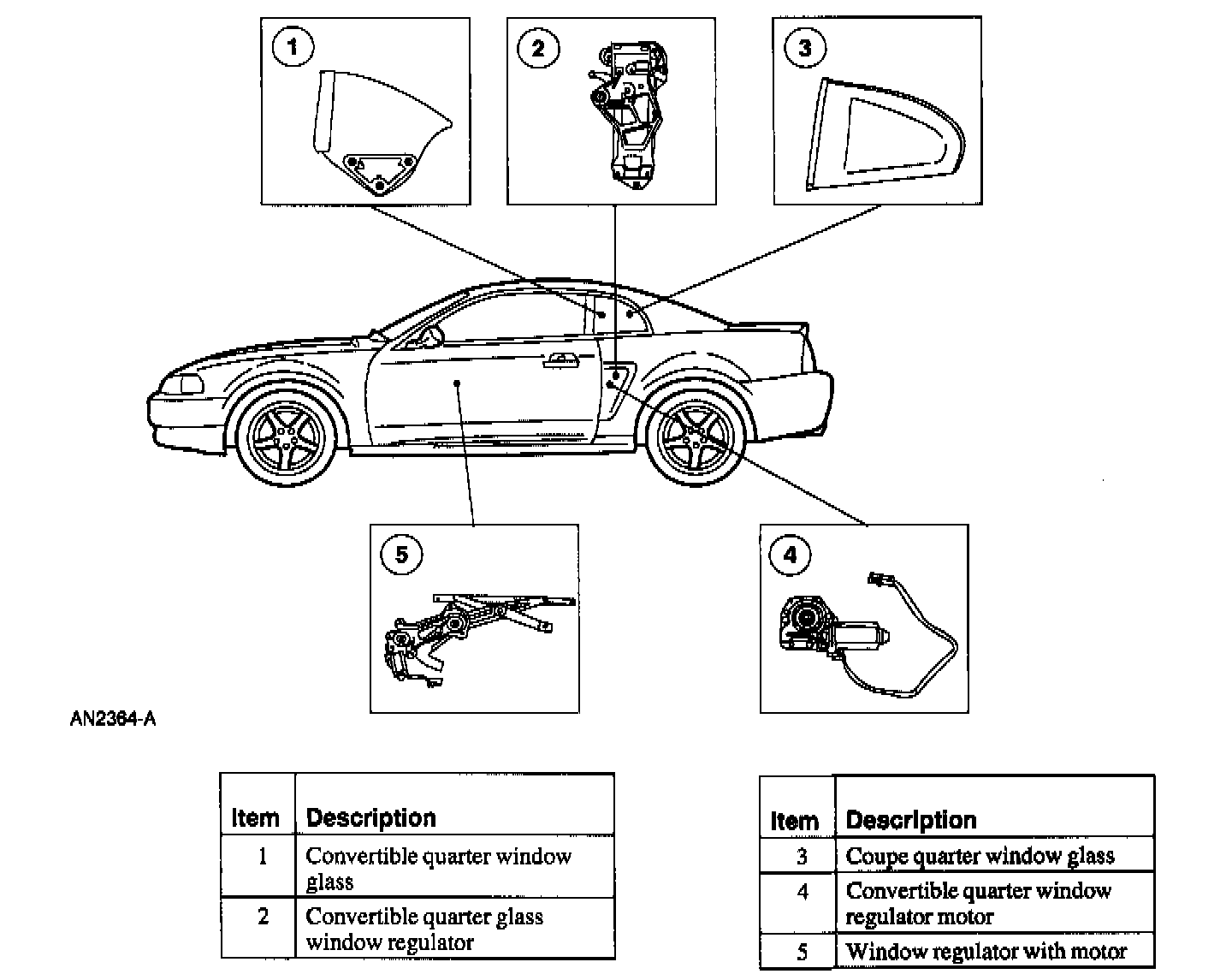 1

2

3

5

4

AN2364-A

| Item | Description |
|---|---|
| 1 | Convertible quarter window glass |
| 2 | Convertible quarter glass window regulator |

| Item | Description |
|---|---|
| 3 | Coupe quarter window glass |
| 4 | Convertible quarter window regulator motor |
| 5 | Window regulator with motor |