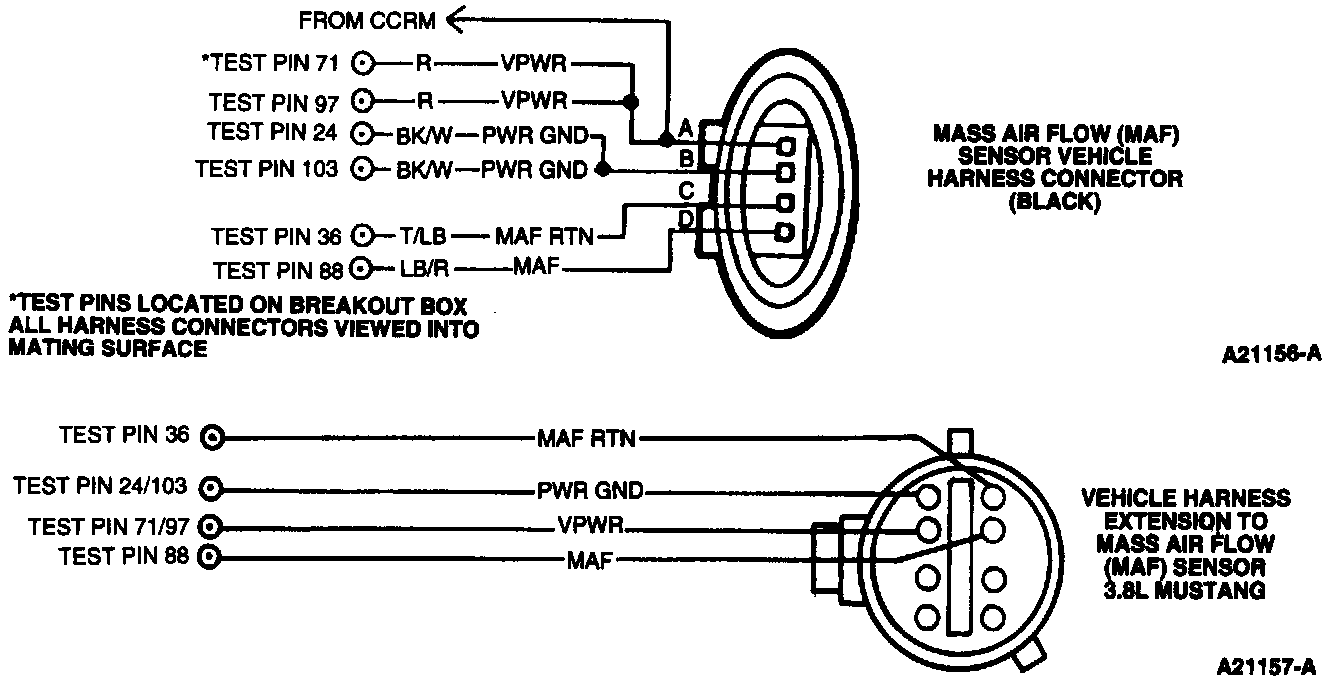 FROM CCRM

*TEST PIN 71 R VPWR
TEST PIN 97 R VPWR
TEST PIN 24 BK/W PWR GND
TEST PIN 103 BK/W PWR GND
TEST PIN 36 T/LB MAF RTN
TEST PIN 88 LB/R MAF

A
B
C
D

MASS AIR FLOW (MAF) SENSOR VEHICLE HARNESS CONNECTOR (BLACK)

*TEST PINS LOCATED ON BREAKOUT BOX
ALL HARNESS CONNECTORS VIEWED INTO MATING SURFACE

A21156-A

TEST PIN 36 MAF RTN
TEST PIN 24/103 PWR GND
TEST PIN 71/97 VPWR
TEST PIN 88 MAF

VEHICLE HARNESS EXTENSION TO MASS AIR FLOW (MAF) SENSOR 3.8L MUSTANG

A21157-A